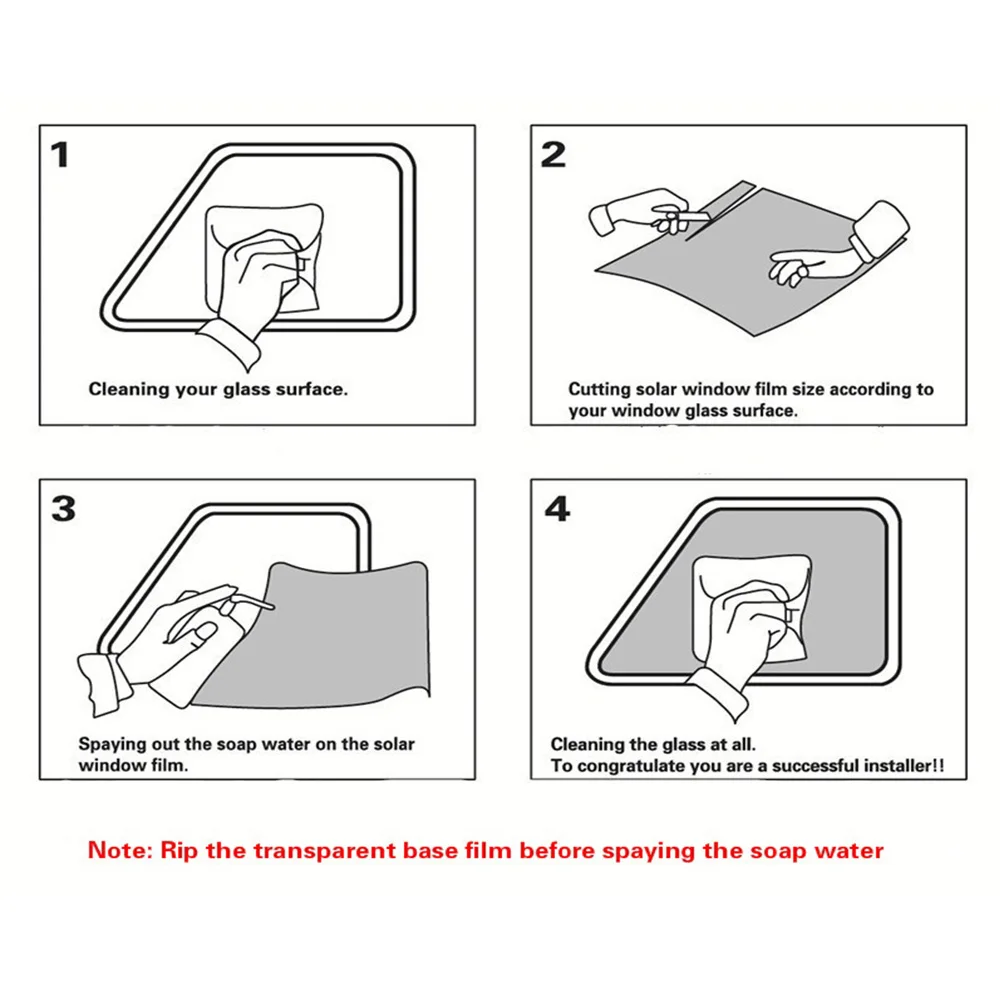 1

Cleaning your glass surface.

2

Cutting solar window film size according to your window glass surface.

3

Spaying out the soap water on the solar window film.

4

Cleaning the glass at all.
To congratulate you are a successful installer!!

Note: Rip the transparent base film before spaying the soap water