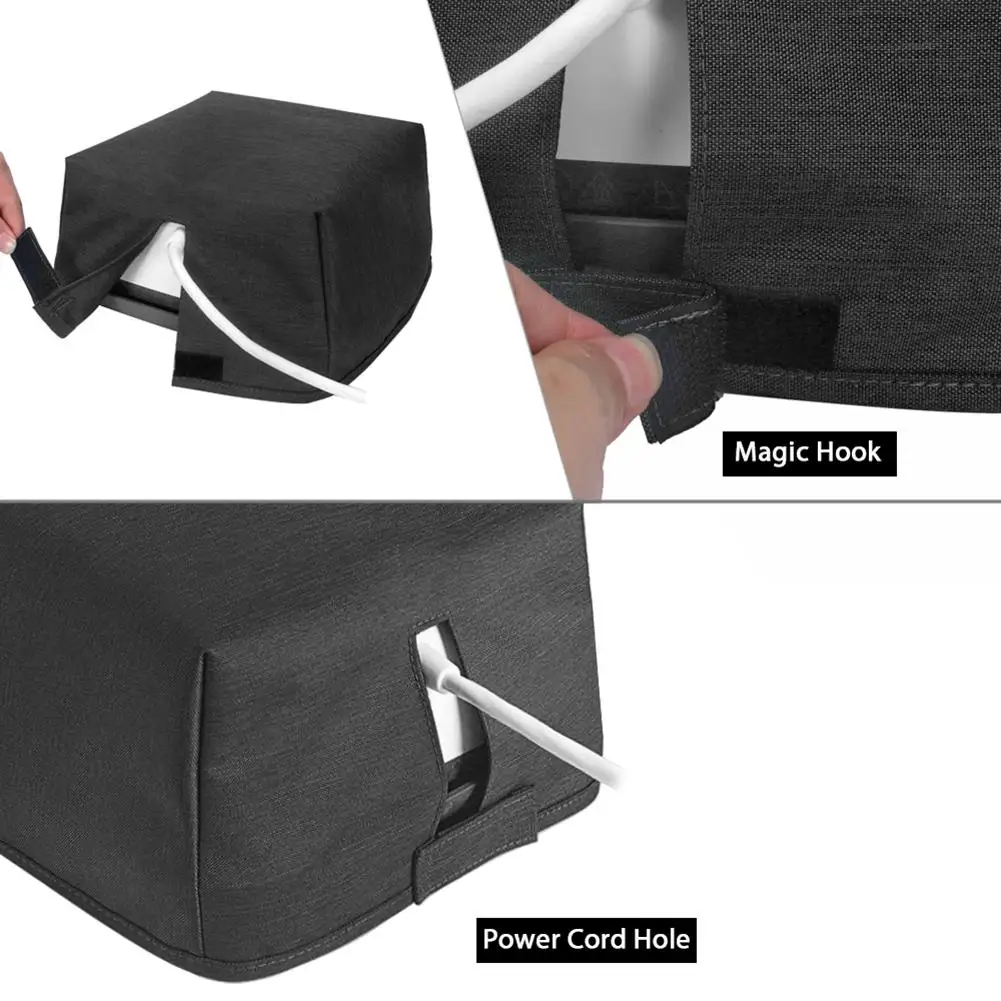 Magic Hook

Power Cord Hole