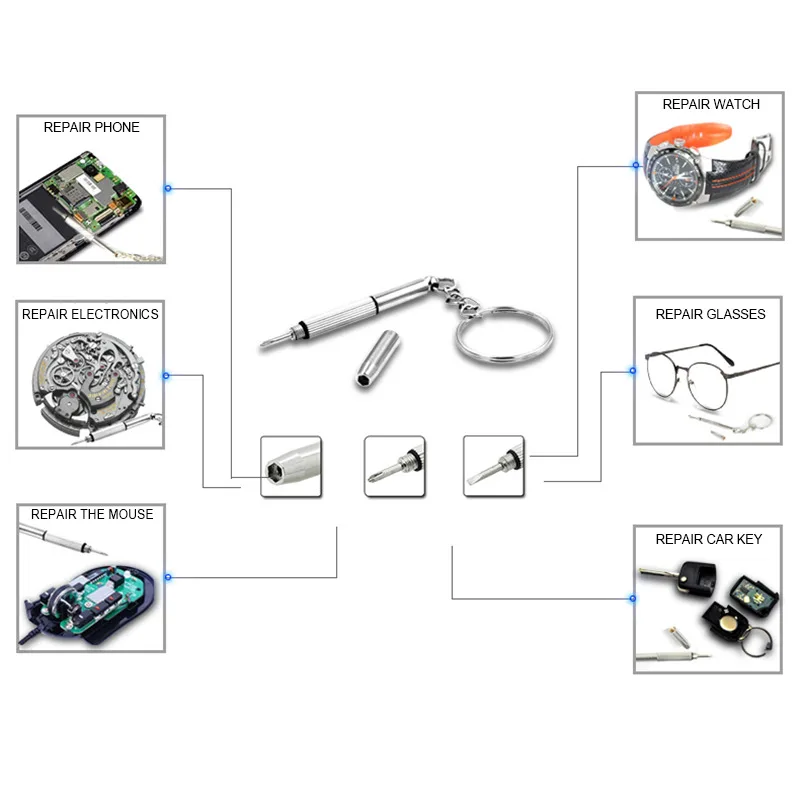 REPAIR PHONE

REPAIR ELECTRONICS

REPAIR THE MOUSE

REPAIR WATCH

REPAIR GLASSES

REPAIR CAR KEY