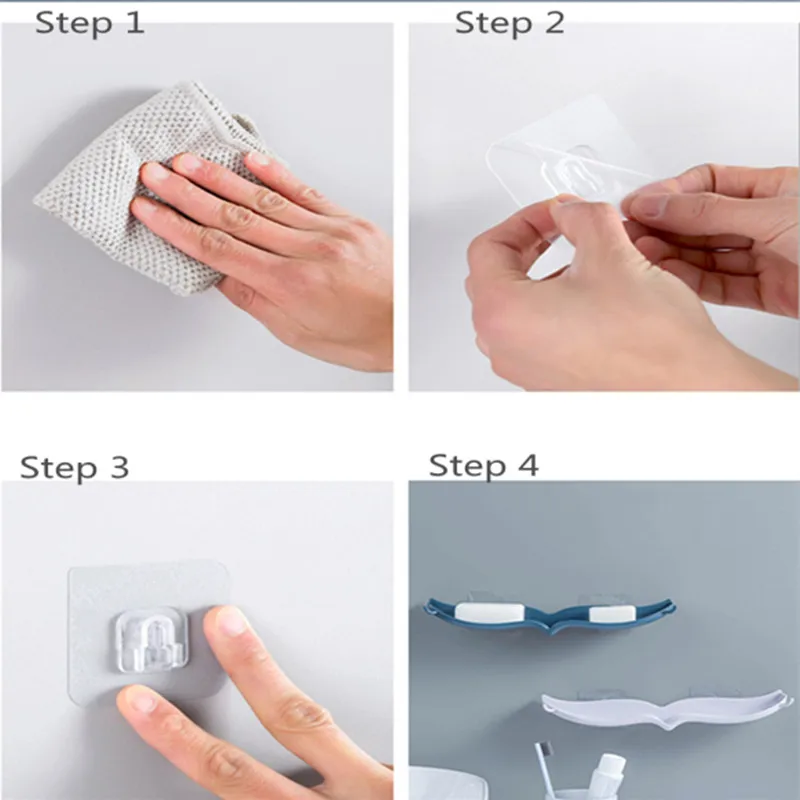 Step 1

Step 2

Step 3

Step 4