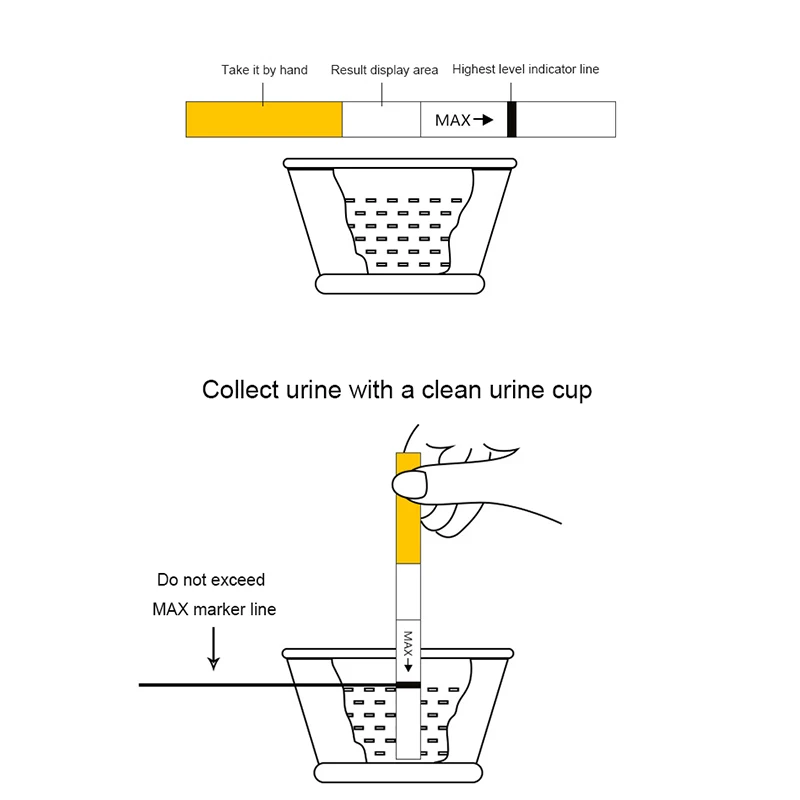 Take it by hand
Result display area
Highest level indicator line
MAX→

Collect urine with a clean urine cup

Do not exceed
MAX marker line

MAX→