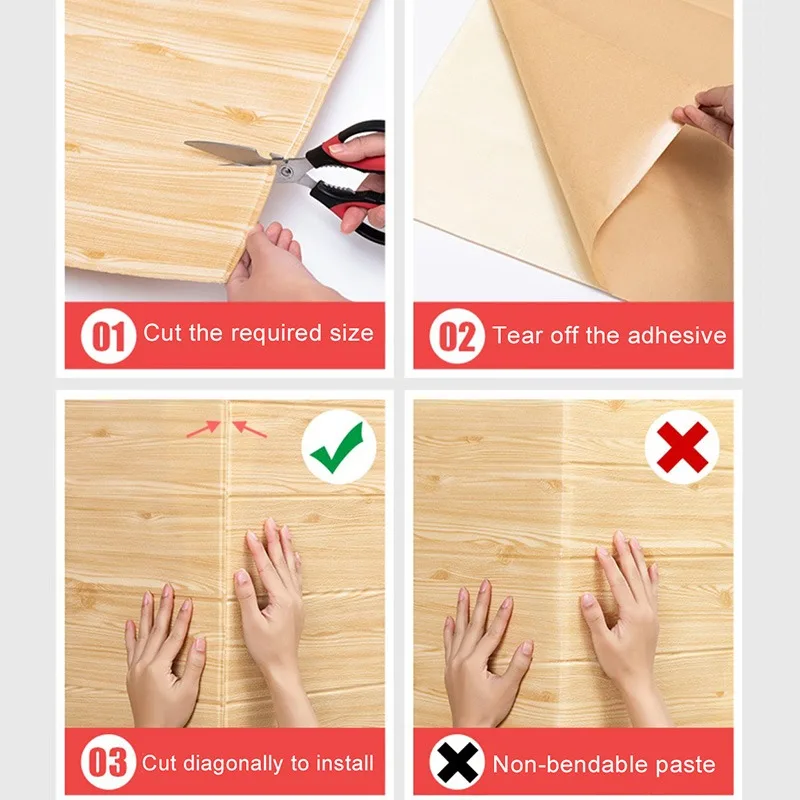 01 Cut the required size

02 Tear off the adhesive

03 Cut diagonally to install

Non-bendable paste