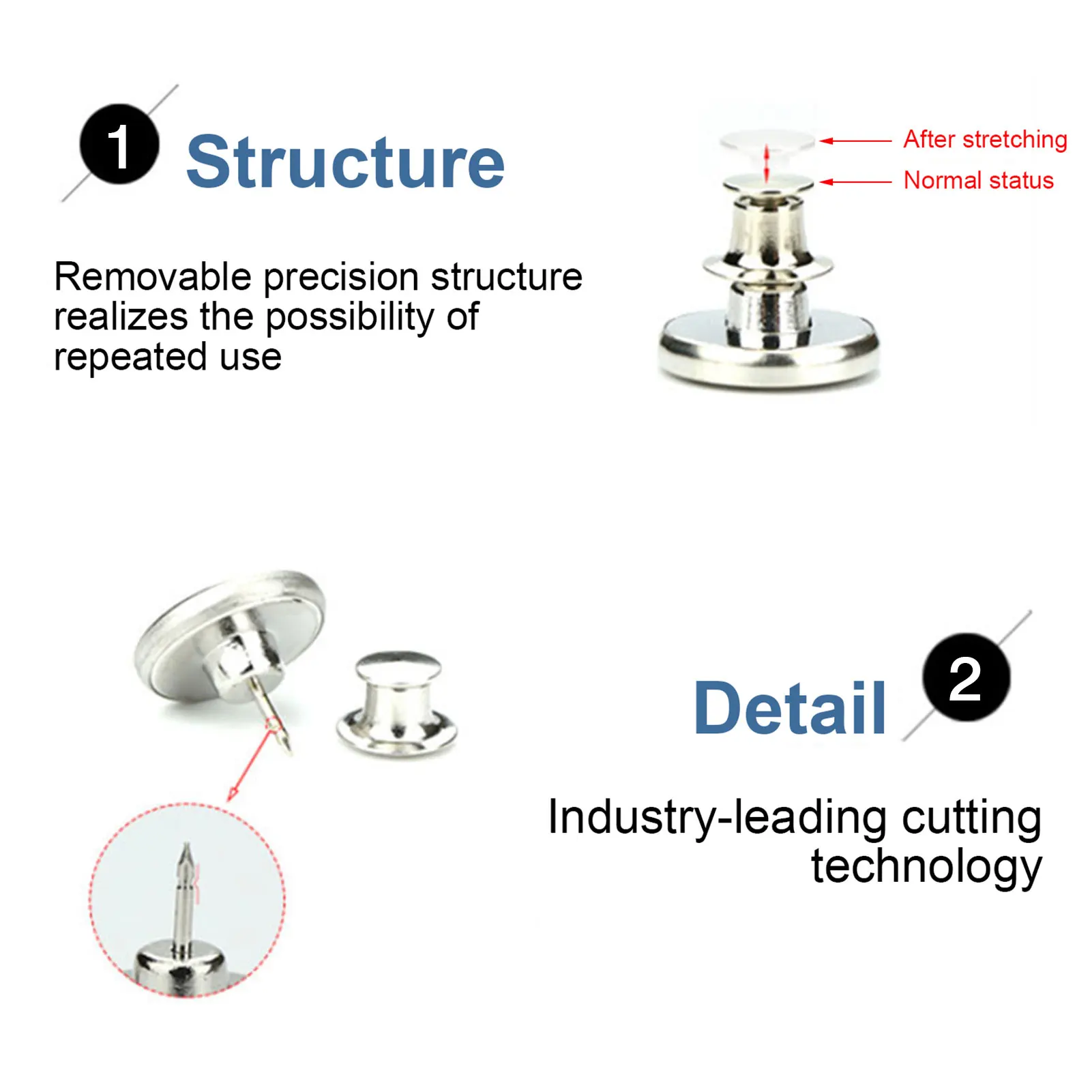 1 Structure

Removable precision structure realizes the possibility of repeated use

After stretching
Normal status

Detail 2

Industry-leading cutting technology