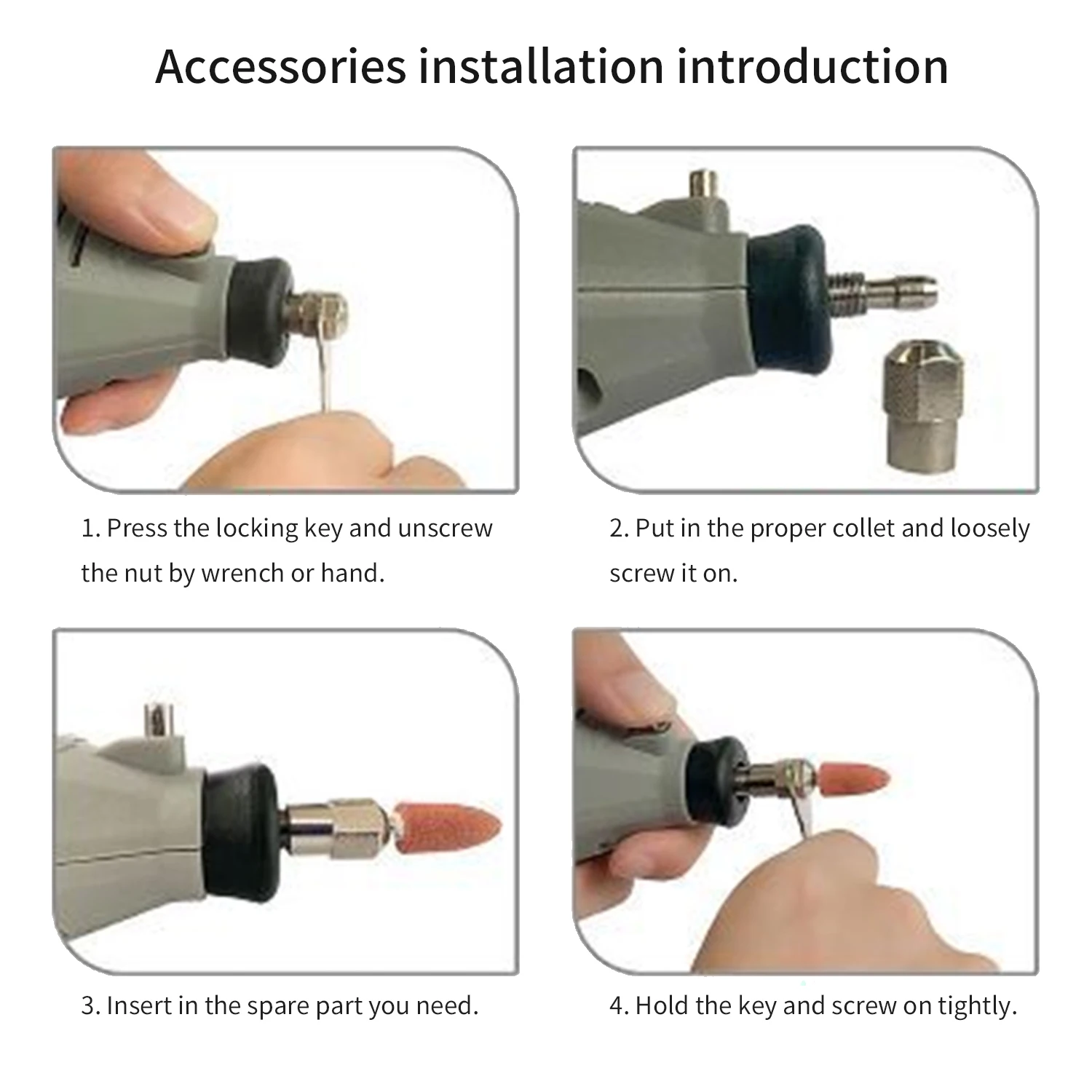 Accessories installation introduction

1. Press the locking key and unscrew the nut by wrench or hand.

2. Put in the proper collet and loosely screw it on.

3. Insert in the spare part you need.

4. Hold the key and screw on tightly.