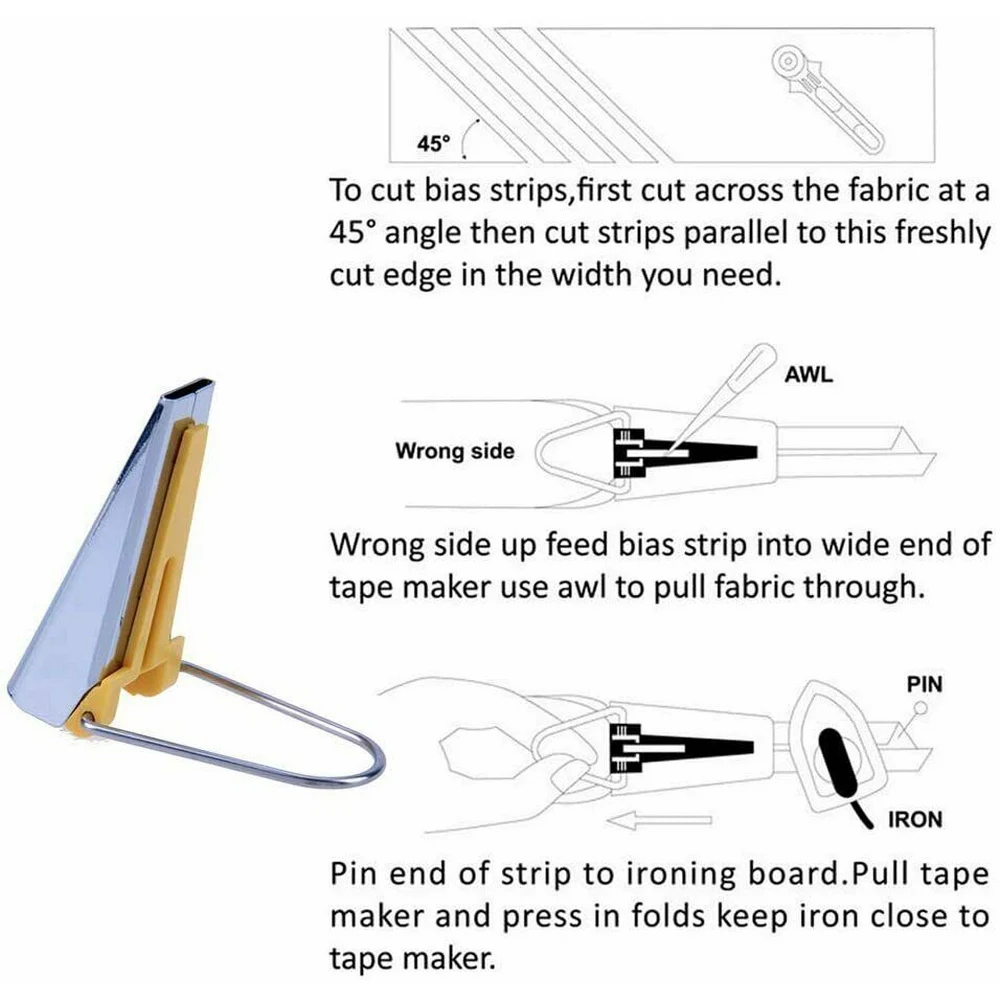 45°

To cut bias strips,first cut across the fabric at a 45° angle then cut strips parallel to this freshly cut edge in the width you need.

AWL

Wrong side

Wrong side up feed bias strip into wide end of tape maker use awl to pull fabric through.

PIN

IRON

Pin end of strip to ironing board.Pull tape maker and press in folds keep iron close to tape maker.