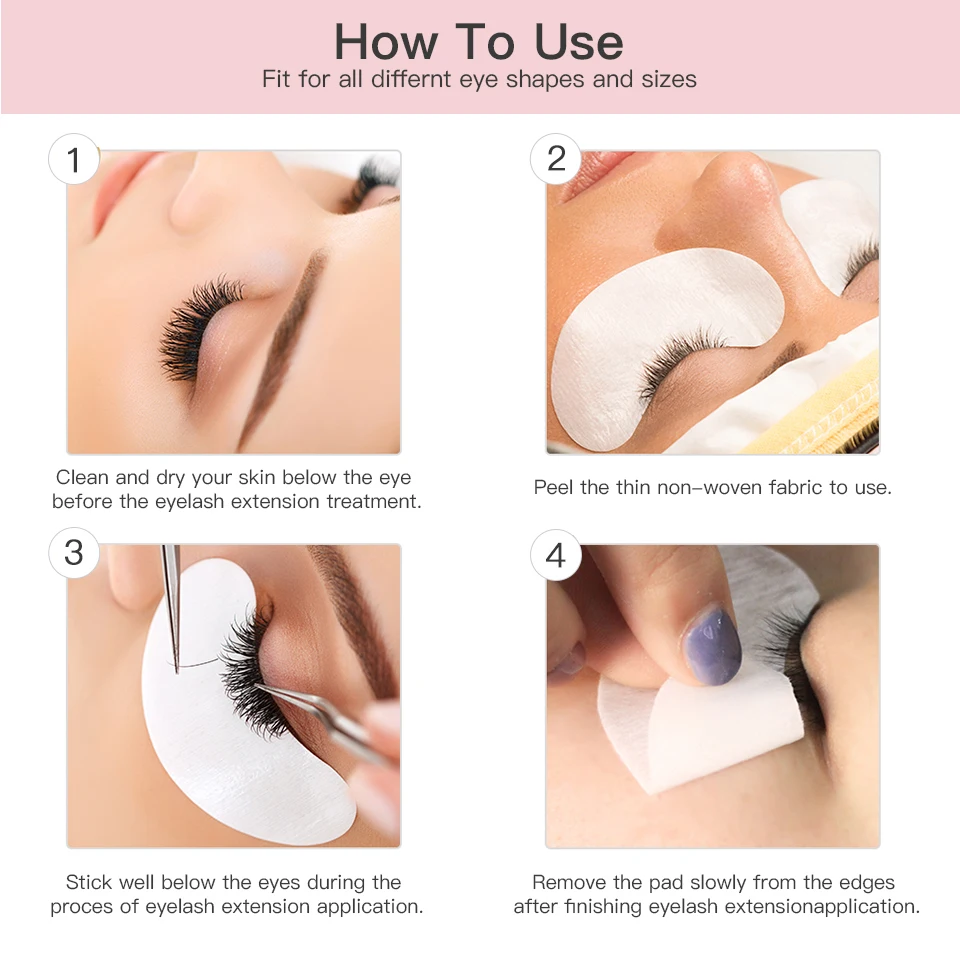 How To Use
Fit for all differnt eye shapes and sizes

1

Clean and dry your skin below the eye before the eyelash extension treatment.

2

Peel the thin non-woven fabric to use.

3

Stick well below the eyes during the proces of eyelash extension application.

4

Remove the pad slowly from the edges after finishing eyelash extensionapplication.