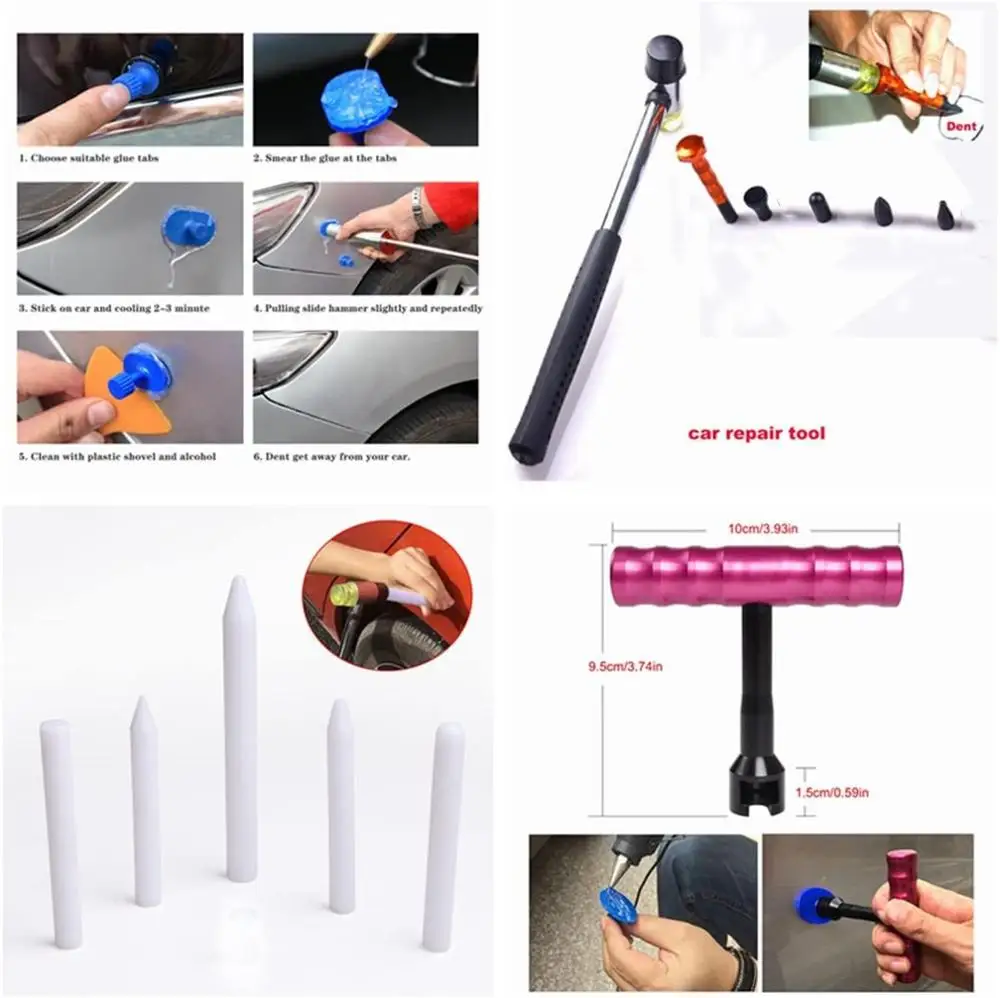 1. Choose suitable glue tabs

2. Smear the glue at the tabs

3. Stick on car and cooling 2-3 minute

4. Pulling slide hammer slightly and repeatedly

5. Clean with plastic shovel and alcohol

6. Dent get away from your car.

Dent

car repair tool

10cm/3.93in

9.5cm/3.74in

1.5cm/0.59in