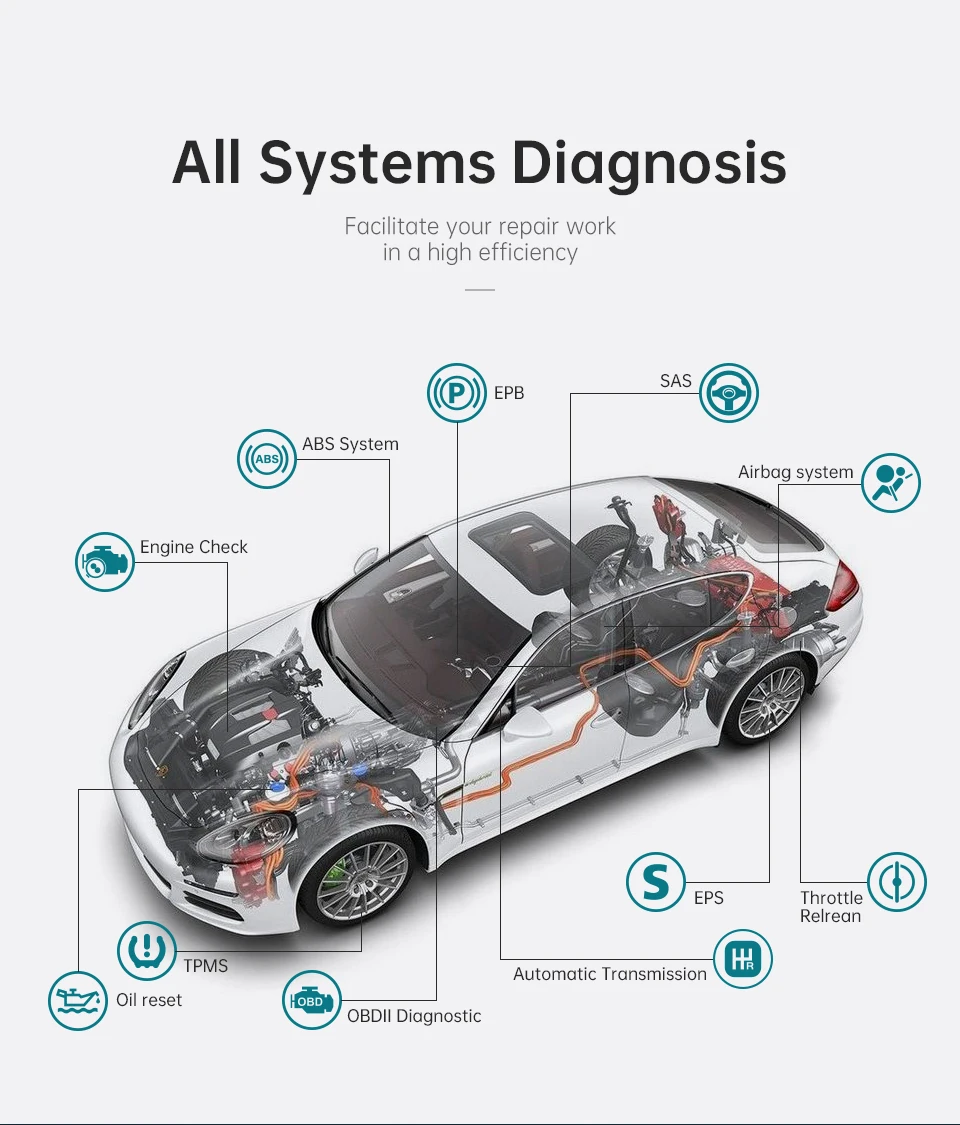 All Systems Diagnosis

Facilitate your repair work in a high efficiency

P EPB

SAS

ABS ABS System

Airbag system

Engine Check

S EPS

Throttle Relrean

TPMS

Automatic Transmission

Oil reset

OBD OBDII Diagnostic