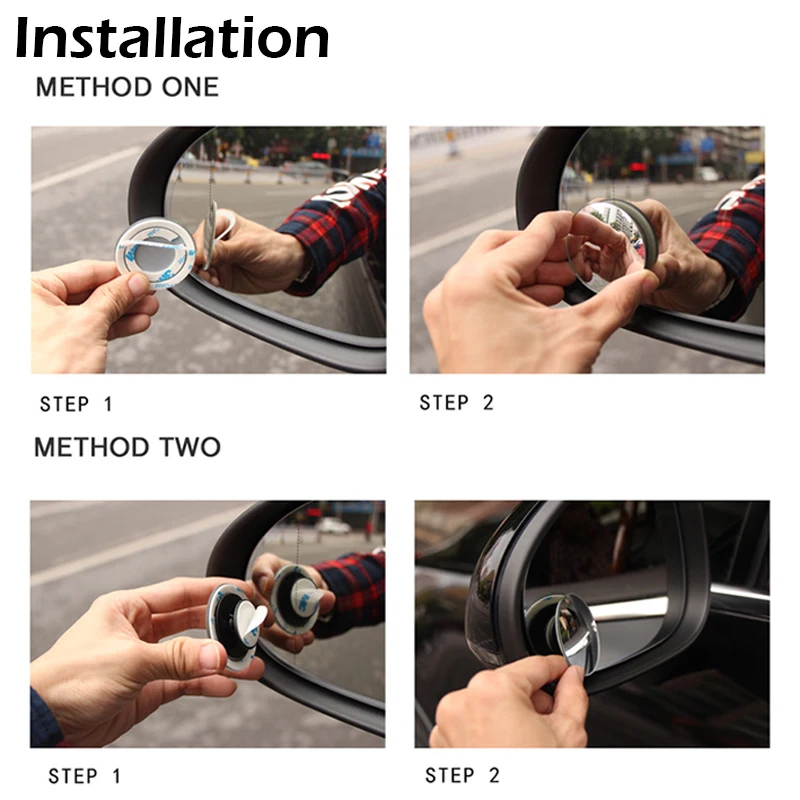 Installation

METHOD ONE

STEP 1

STEP 2

METHOD TWO

STEP 1

STEP 2