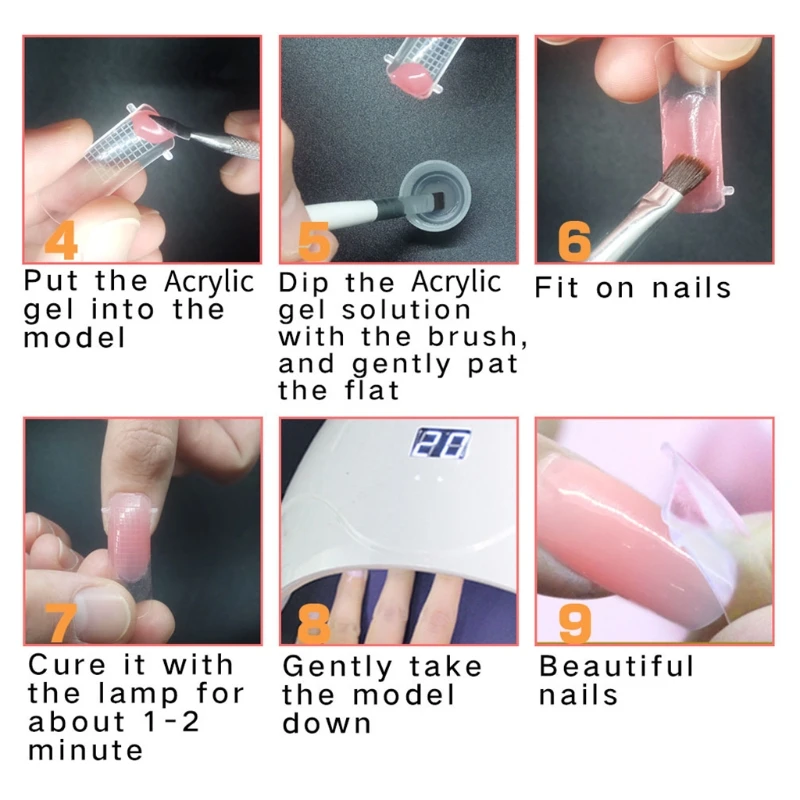 4
Put the Acrylic gel into the model

5
Dip the Acrylic gel solution with the brush, and gently pat the flat

6
Fit on nails

7
Cure it with the lamp for about 1-2 minute

8
Gently take the model down

9
Beautiful nails