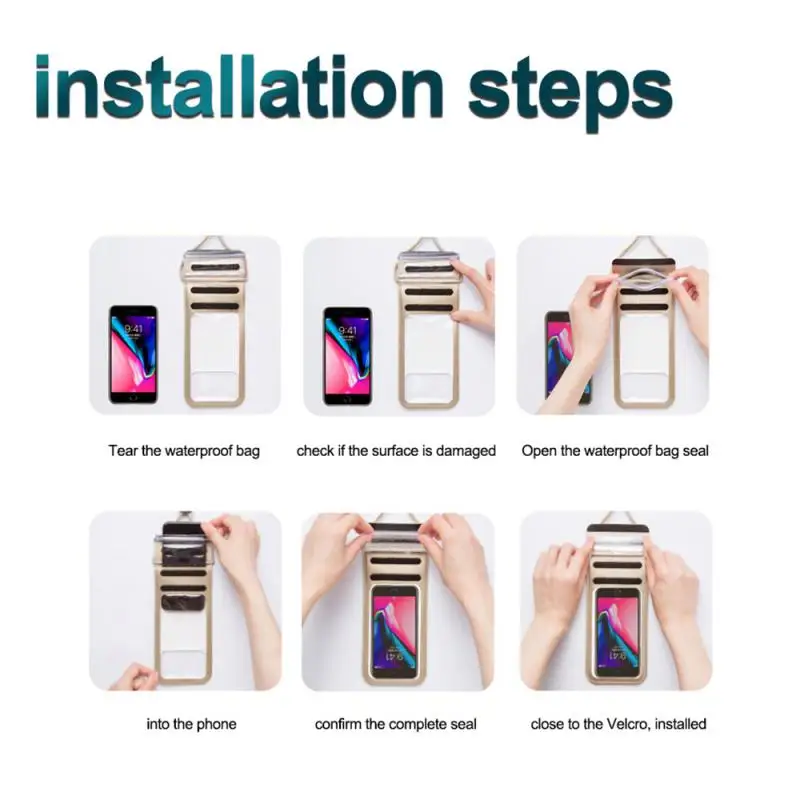 installation steps

9:41

Tear the waterproof bag

9:41

check if the surface is damaged

Open the waterproof bag seal

into the phone

9:41

confirm the complete seal

9:41

close to the Velcro, installed