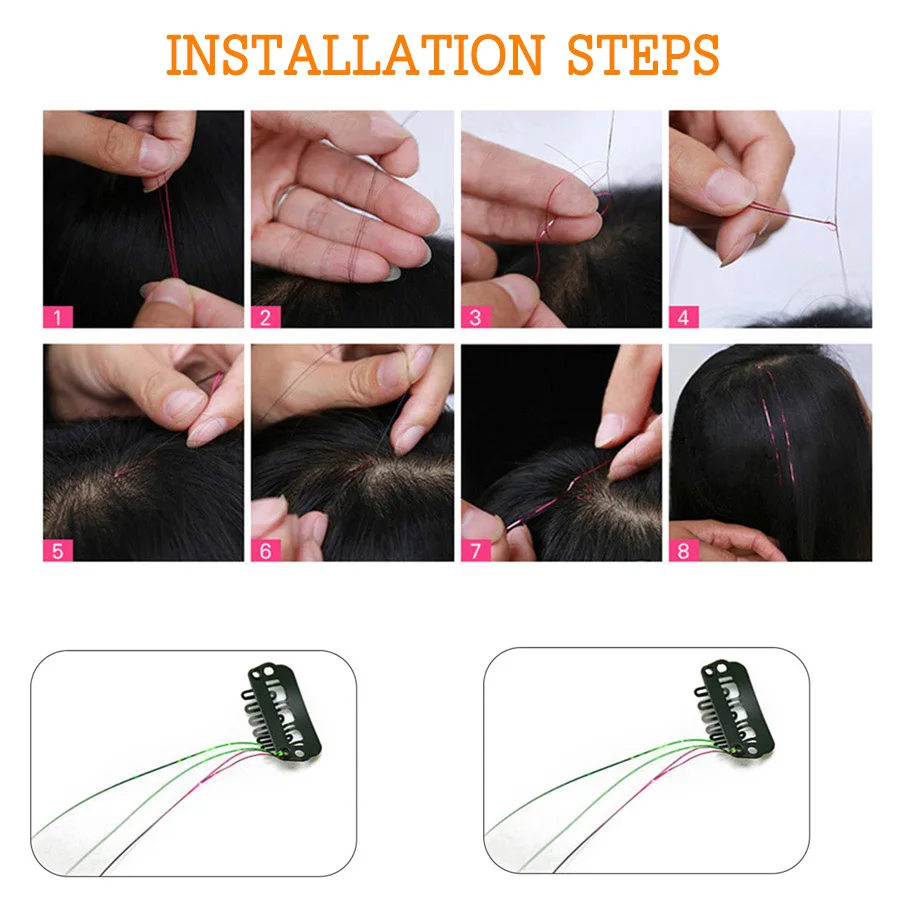 INSTALLATION STEPS

1

2

3

4

5

6

7

8