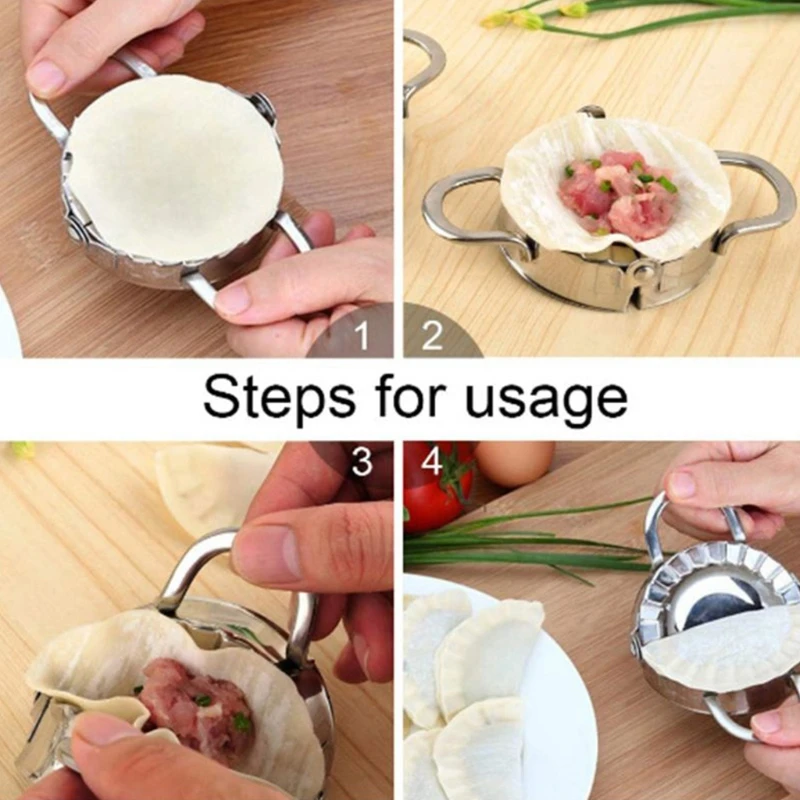 1

2

Steps for usage

3

4