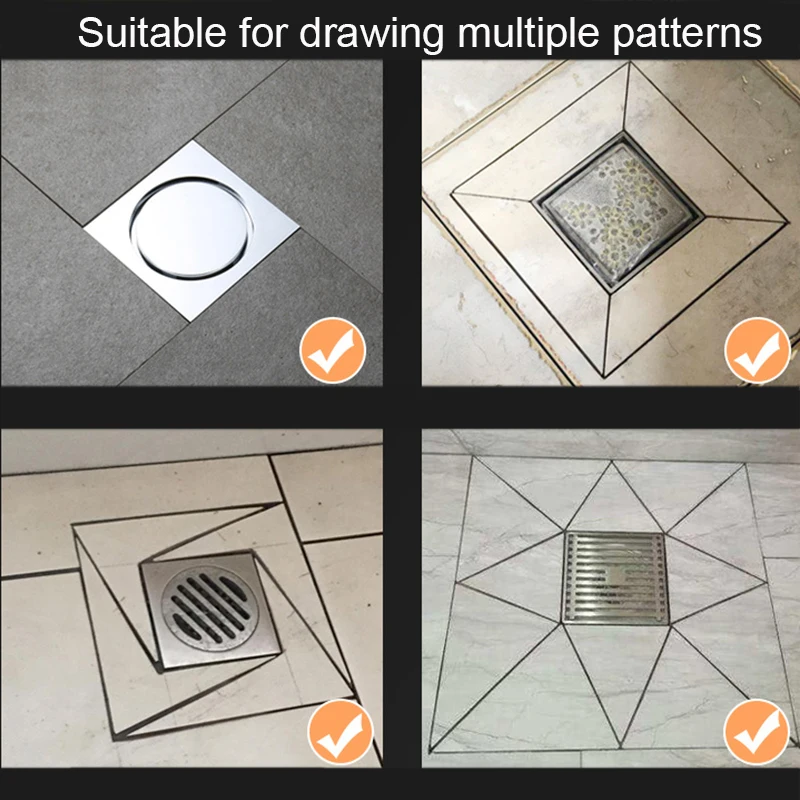 Suitable for drawing multiple patterns