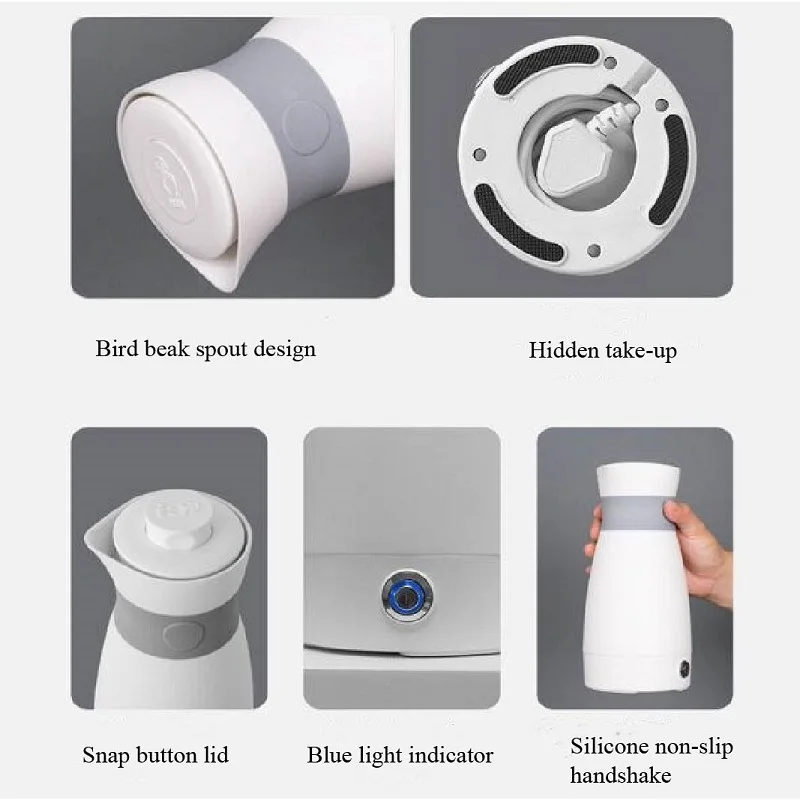 Bird beak spout design

Hidden take-up

Snap button lid

Blue light indicator

Silicone non-slip handshake