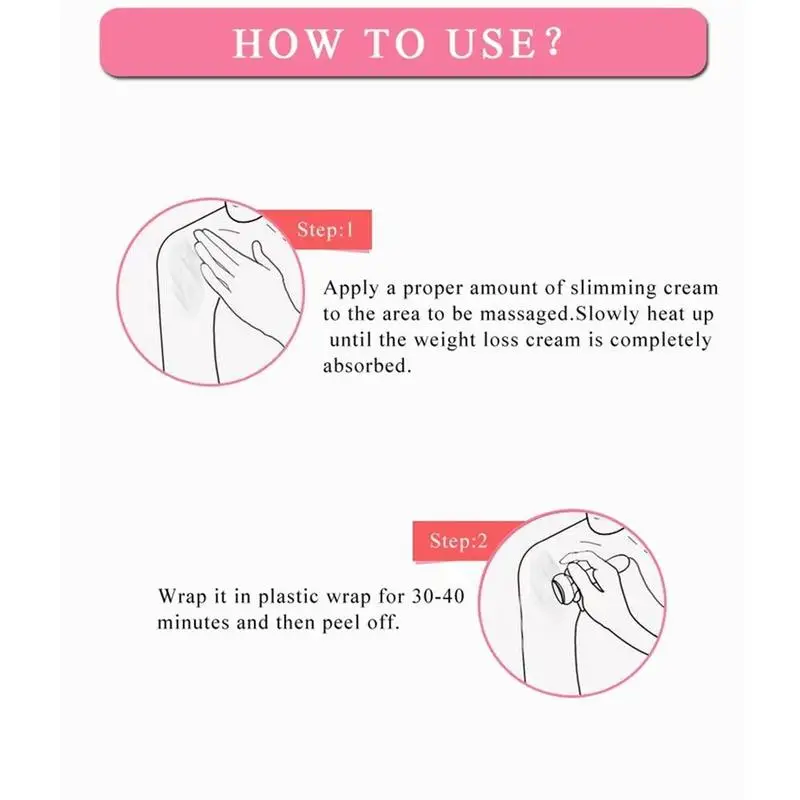 HOW TO USE?

Step:1

Apply a proper amount of slimming cream to the area to be massaged.Slowly heat up until the weight loss cream is completely absorbed.

Step:2

Wrap it in plastic wrap for 30-40 minutes and then peel off.