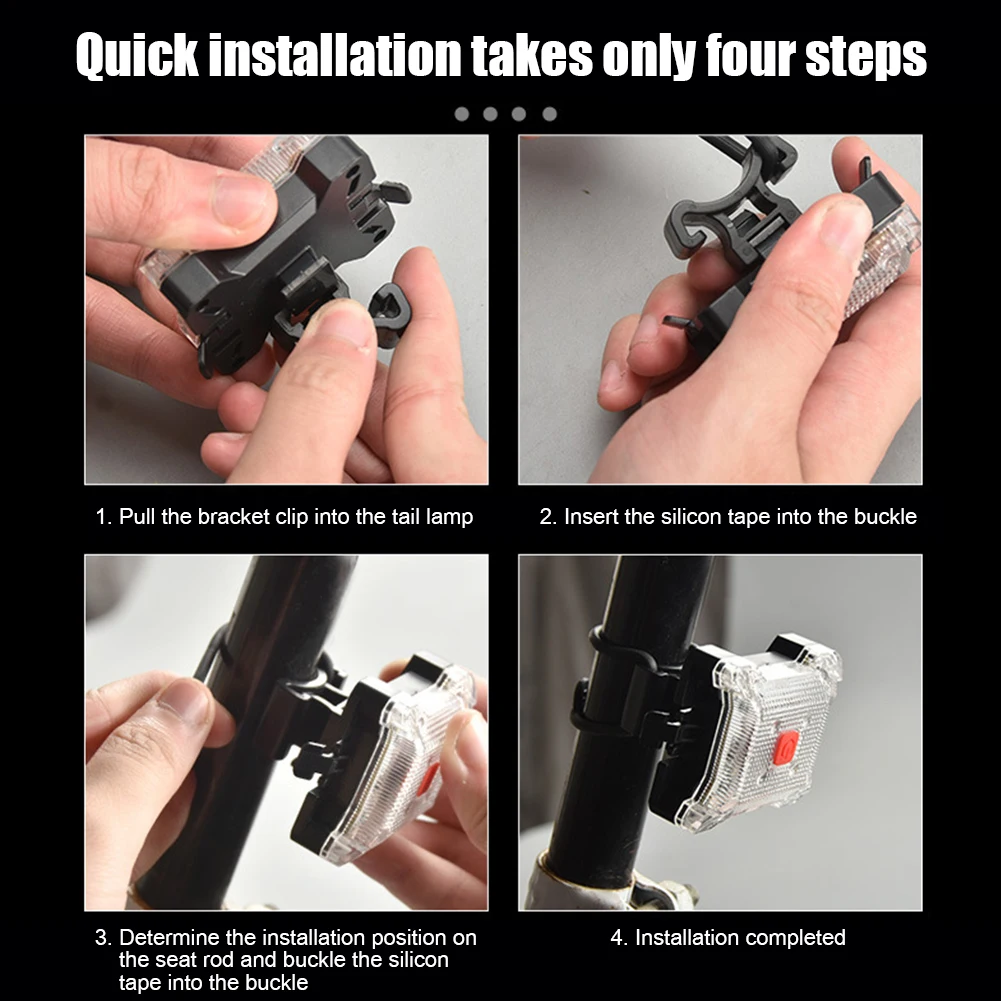 Quick installation takes only four steps

1. Pull the bracket clip into the tail lamp

2. Insert the silicon tape into the buckle

3. Determine the installation position on the seat rod and buckle the silicon tape into the buckle

4. Installation completed