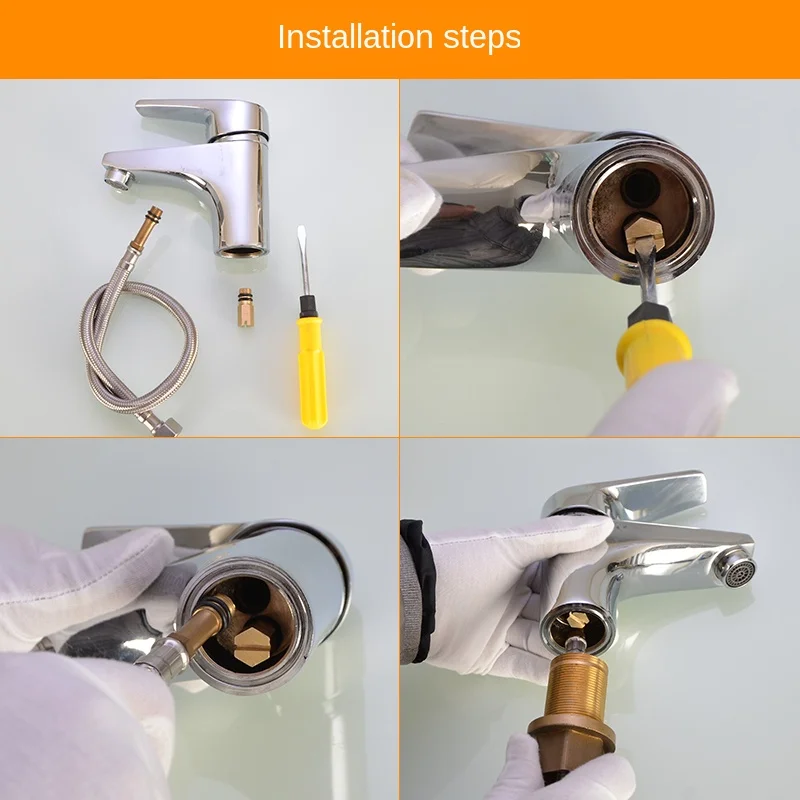 Installation steps