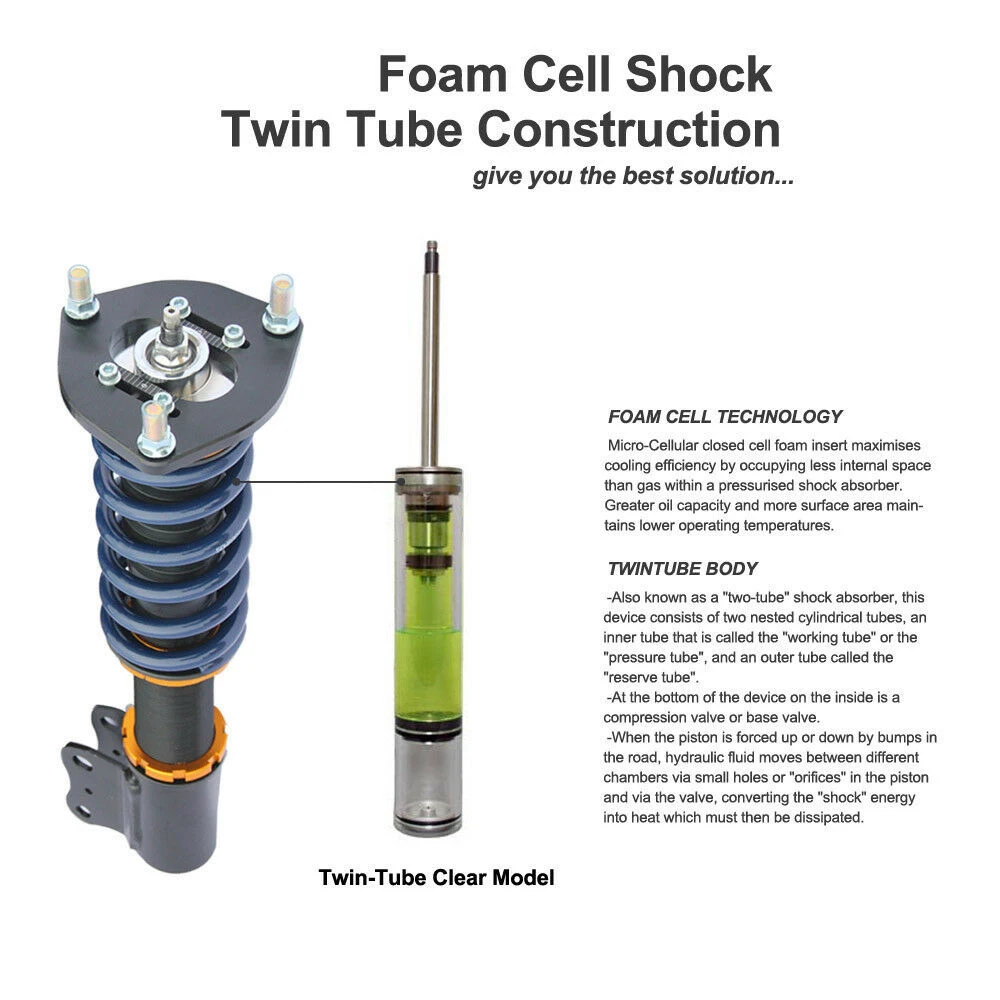 Foam Cell Shock
Twin Tube Construction
give you the best solution...

FOAM CELL TECHNOLOGY

Micro-Cellular closed cell foam insert maximises cooling efficiency by occupying less internal space than gas within a pressurised shock absorber. Greater oil capacity and more surface area maintains lower operating temperatures.

TWINTUBE BODY

-Also known as a "two-tube" shock absorber, this device consists of two nested cylindrical tubes, an inner tube that is called the "working tube" or the "pressure tube", and an outer tube called the "reserve tube".
-At the bottom of the device on the inside is a compression valve or base valve.
-When the piston is forced up or down by bumps in the road, hydraulic fluid moves between different chambers via small holes or "orifices" in the piston and via the valve, converting the "shock" energy into heat which must then be dissipated.

Twin-Tube Clear Model