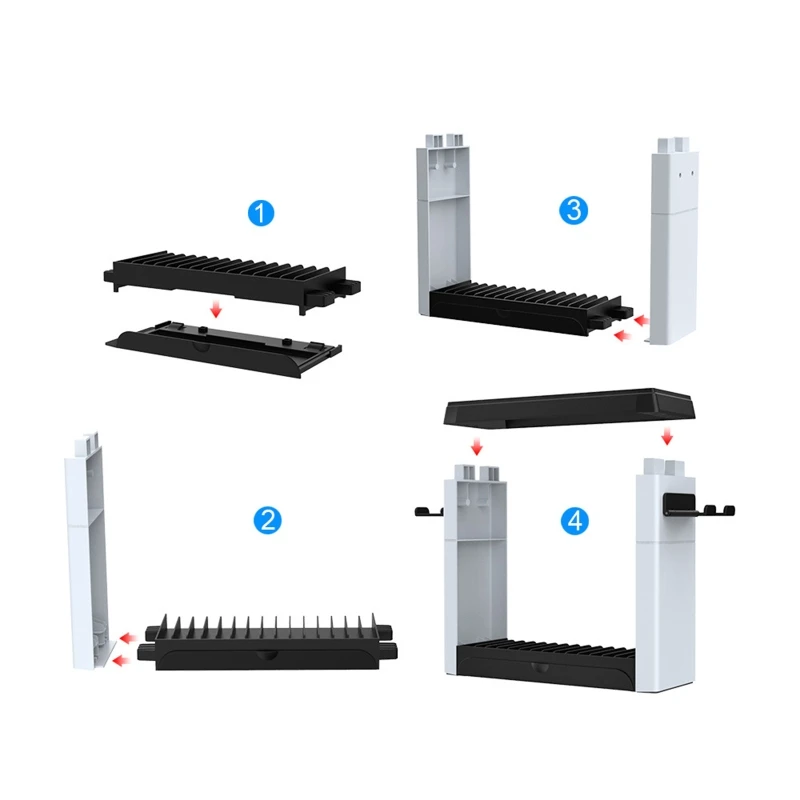 1

3

2

4