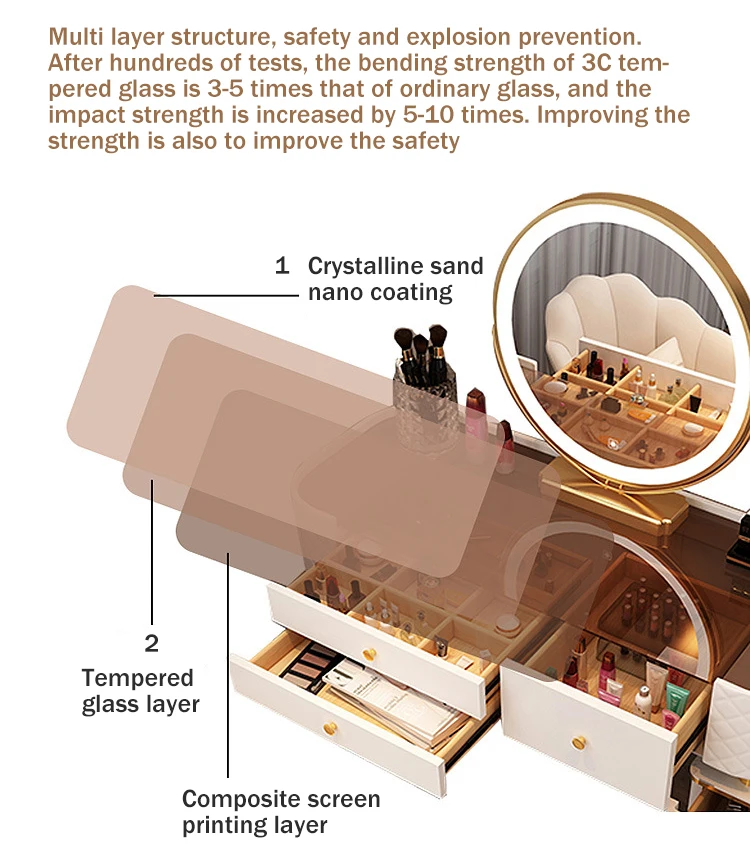 Multi layer structure, safety and explosion prevention. After hundreds of tests, the bending strength of 3C tempered glass is 3-5 times that of ordinary glass, and the impact strength is increased by 5-10 times. Improving the strength is also to improve the safety

1 Crystalline sand nano coating

2 Tempered glass layer

Composite screen printing layer