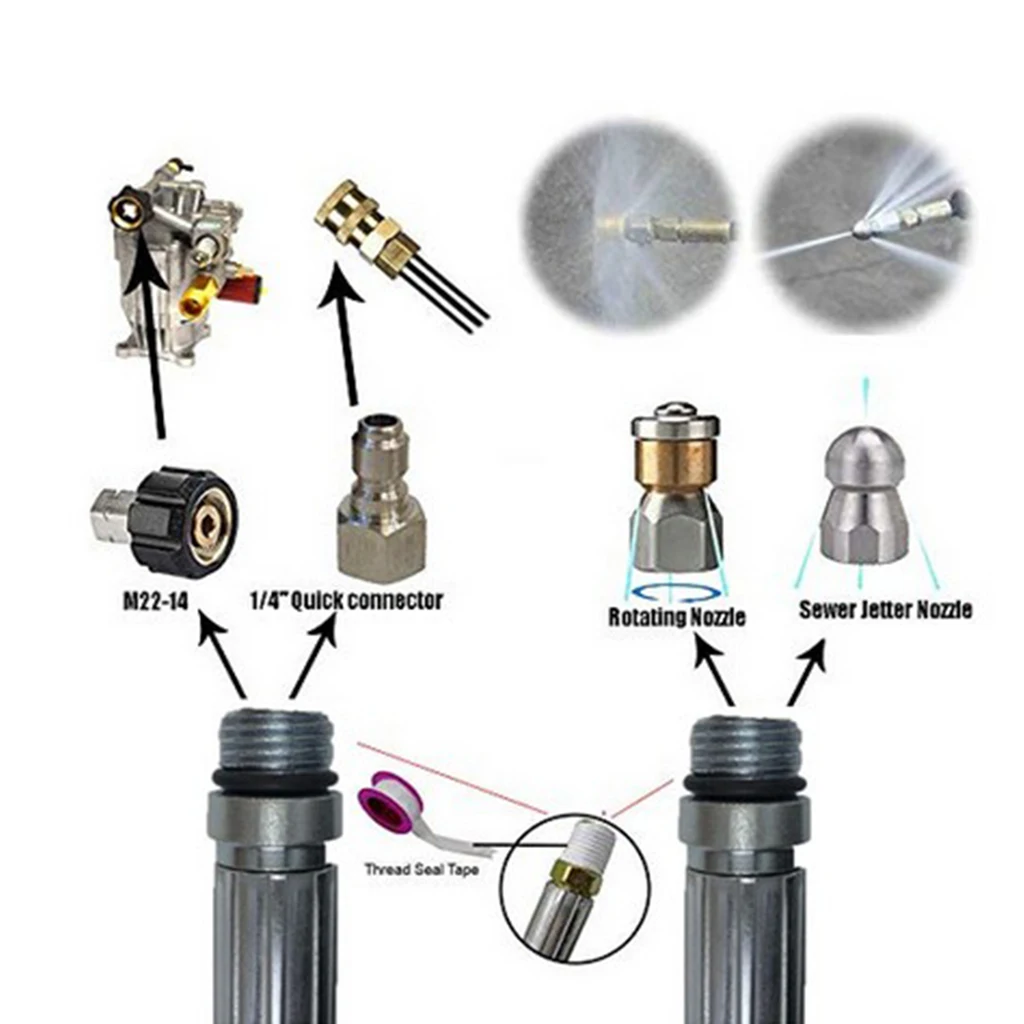 M22-14

1/4" Quick connector

Rotating Nozzle

Sewer Jetter Nozzle

Thread Seal Tape