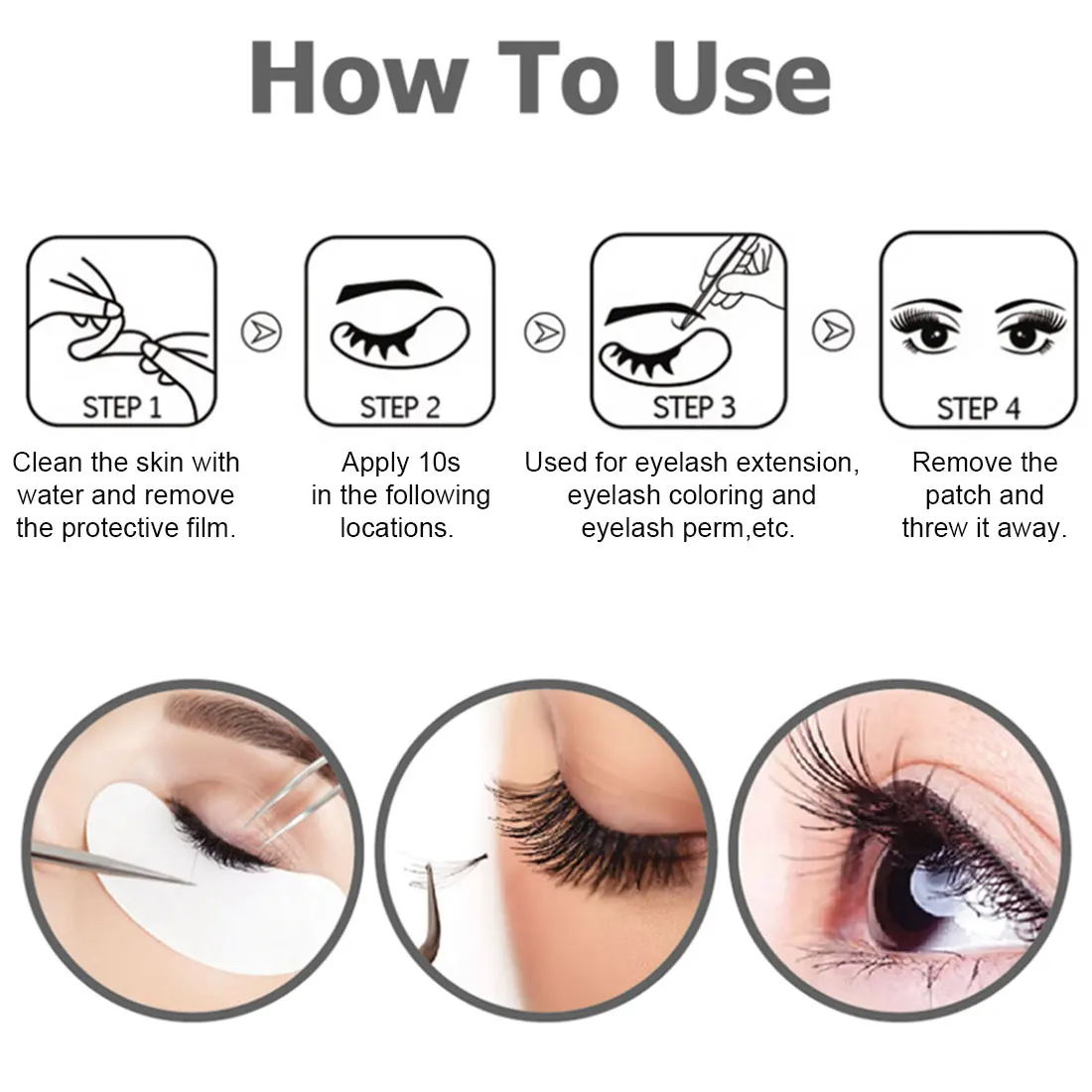 How To Use

STEP 1

Clean the skin with water and remove the protective film.

STEP 2

Apply 10s in the following locations.

STEP 3

Used for eyelash extension, eyelash coloring and eyelash perm,etc.

STEP 4

Remove the patch and threw it away.