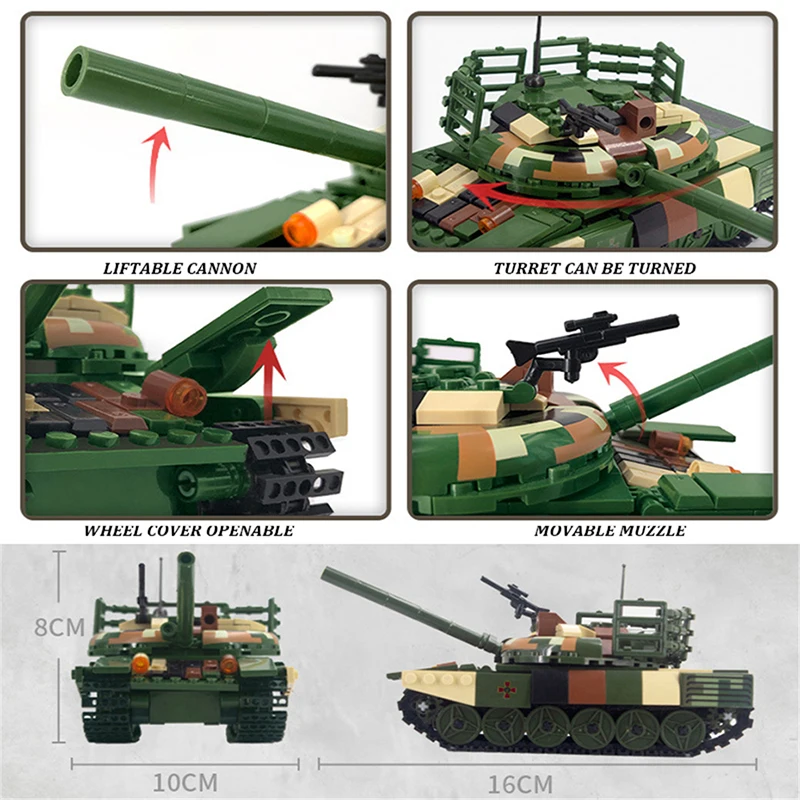 LIFTABLE CANNON

TURRET CAN BE TURNED

WHEEL COVER OPENABLE

MOVABLE MUZZLE

8CM

10CM

16CM