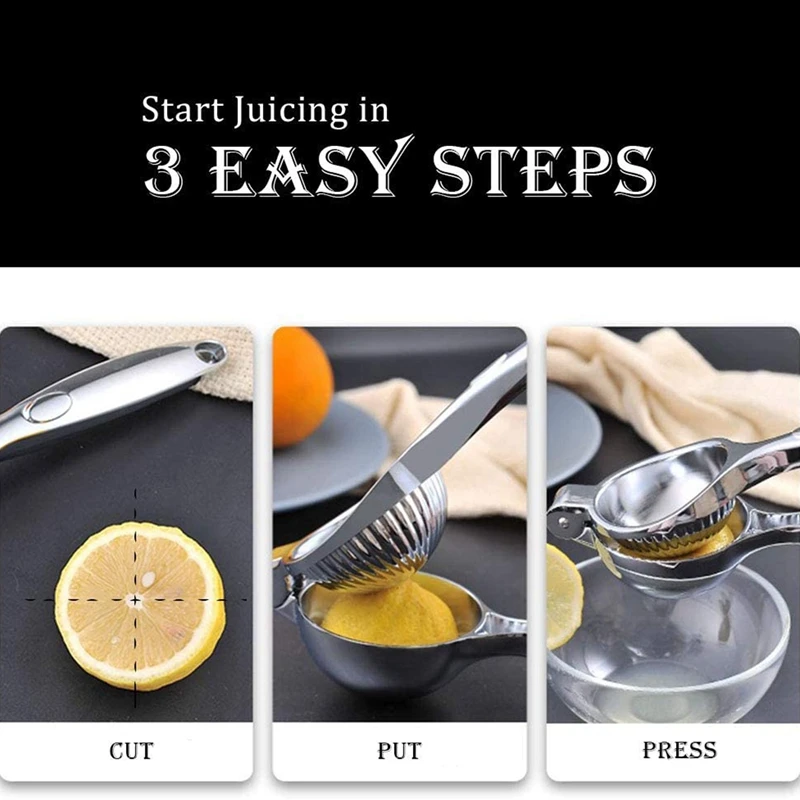 Start Juicing in
3 EASY STEPS

CUT

PUT

PRESS