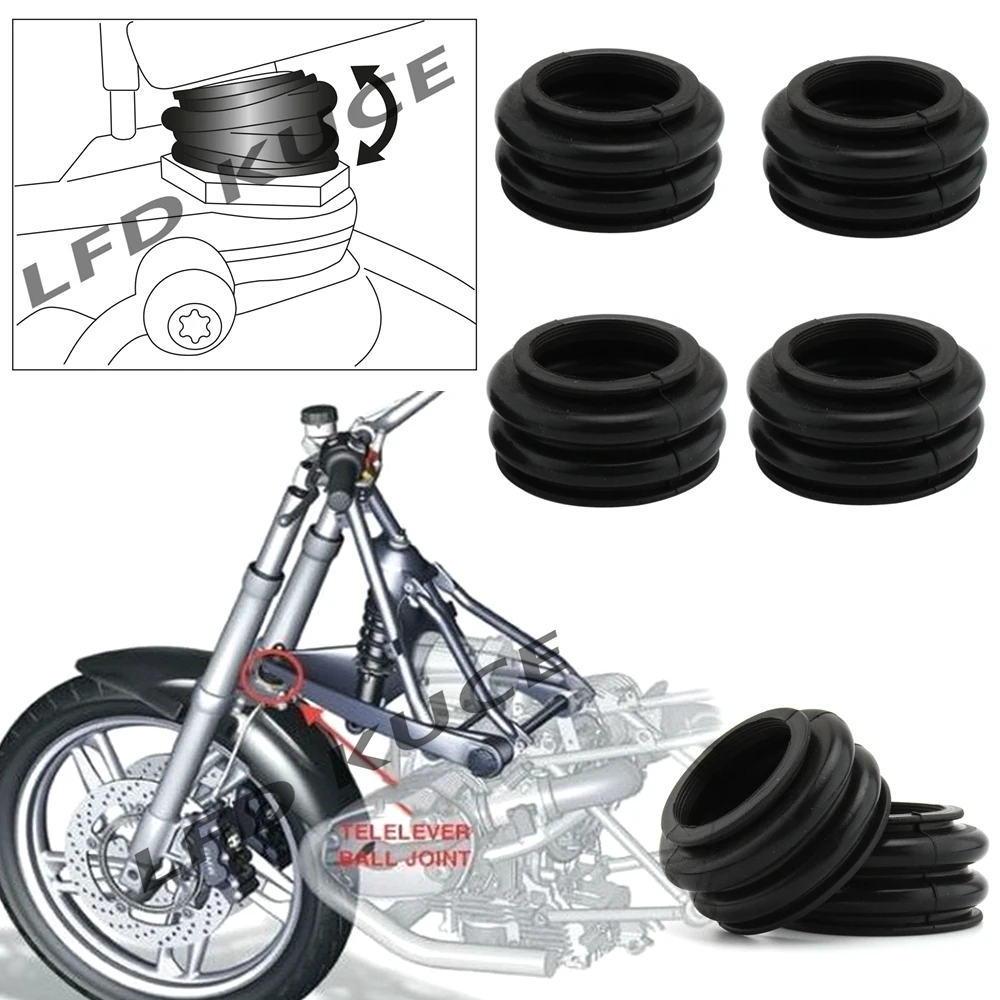 LFD KUCE

LFD KUCE

TELELEVER
BALL JOINT