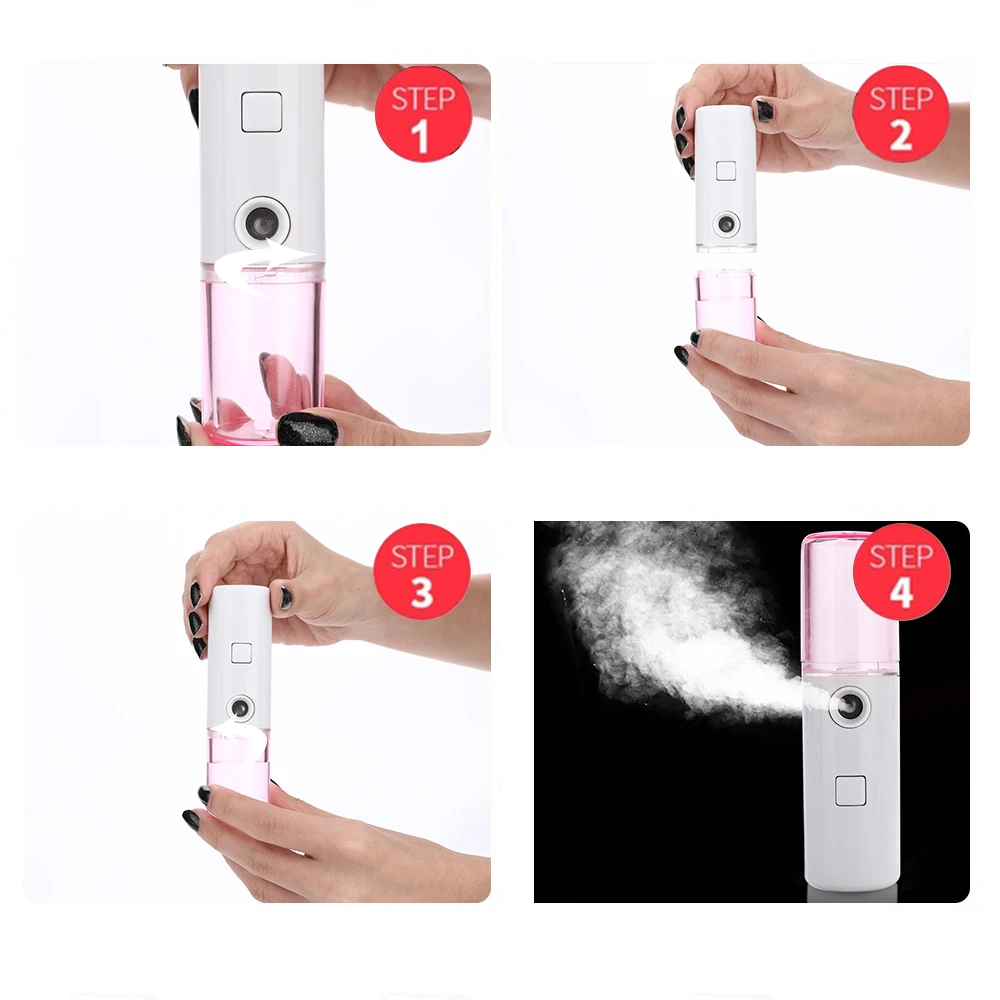 STEP 1

STEP 2

STEP 3

STEP 4