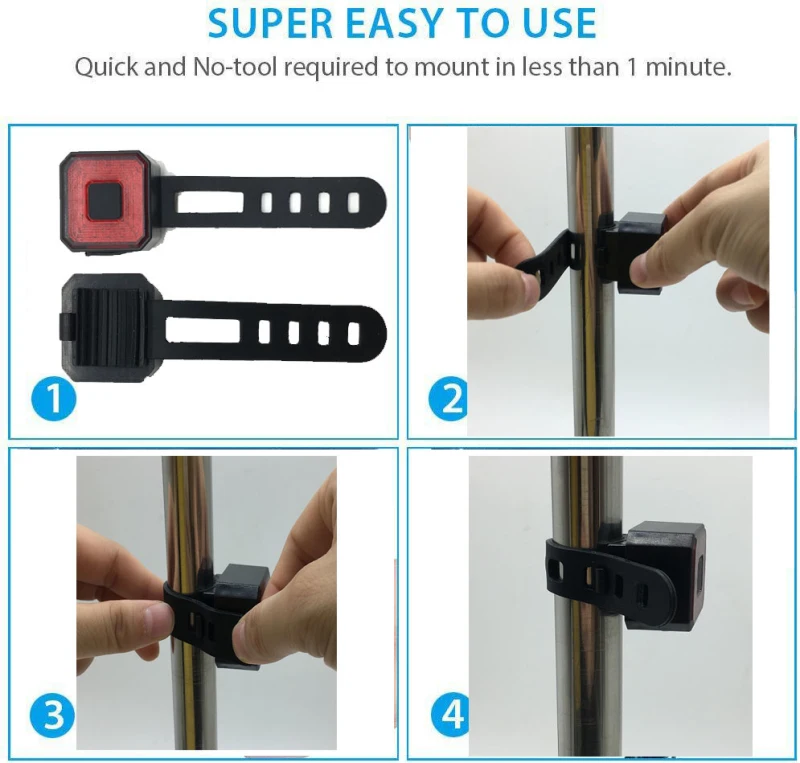 SUPER EASY TO USE

Quick and No-tool required to mount in less than 1 minute.

1

2

3

4