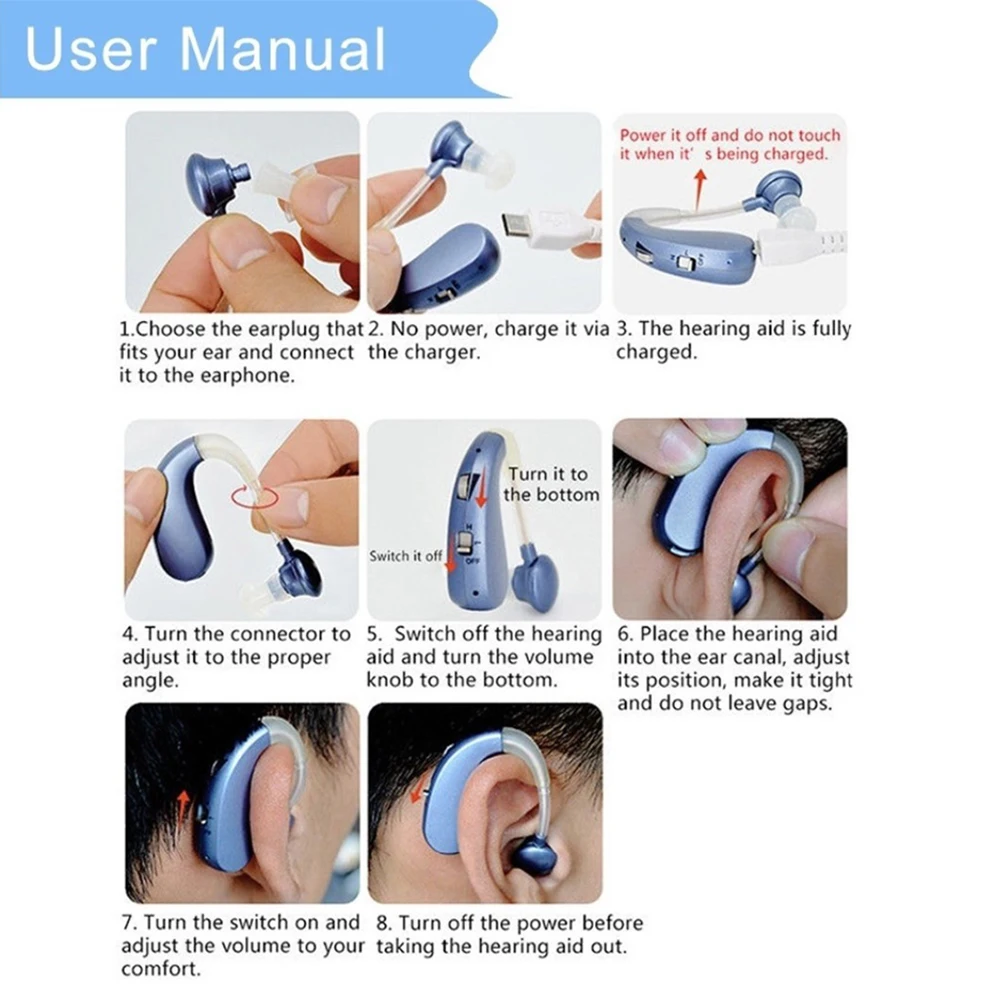 User Manual

Power it off and do not touch it when it' s being charged.

1.Choose the earplug that fits your ear and connect it to the earphone.

2. No power, charge it via the charger.

3. The hearing aid is fully charged.

Turn it to the bottom

Switch it off

H

OFF

4. Turn the connector to adjust it to the proper angle.

5. Switch off the hearing aid and turn the volume knob to the bottom.

6. Place the hearing aid into the ear canal, adjust its position, make it tight and do not leave gaps.

7. Turn the switch on and adjust the volume to your comfort.

8. Turn off the power before taking the hearing aid out.