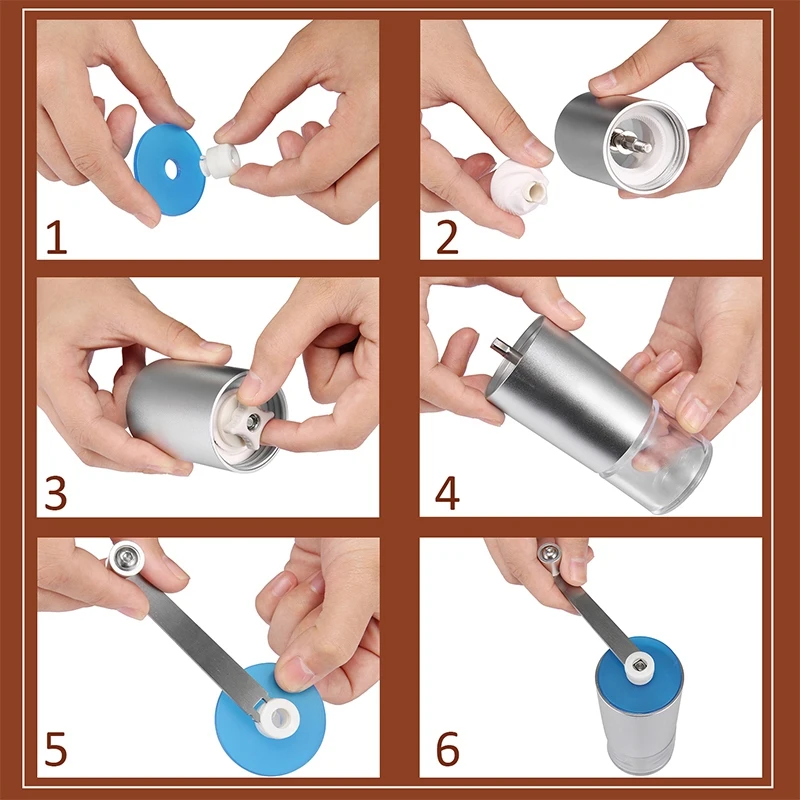 1

2

3

4

5

6