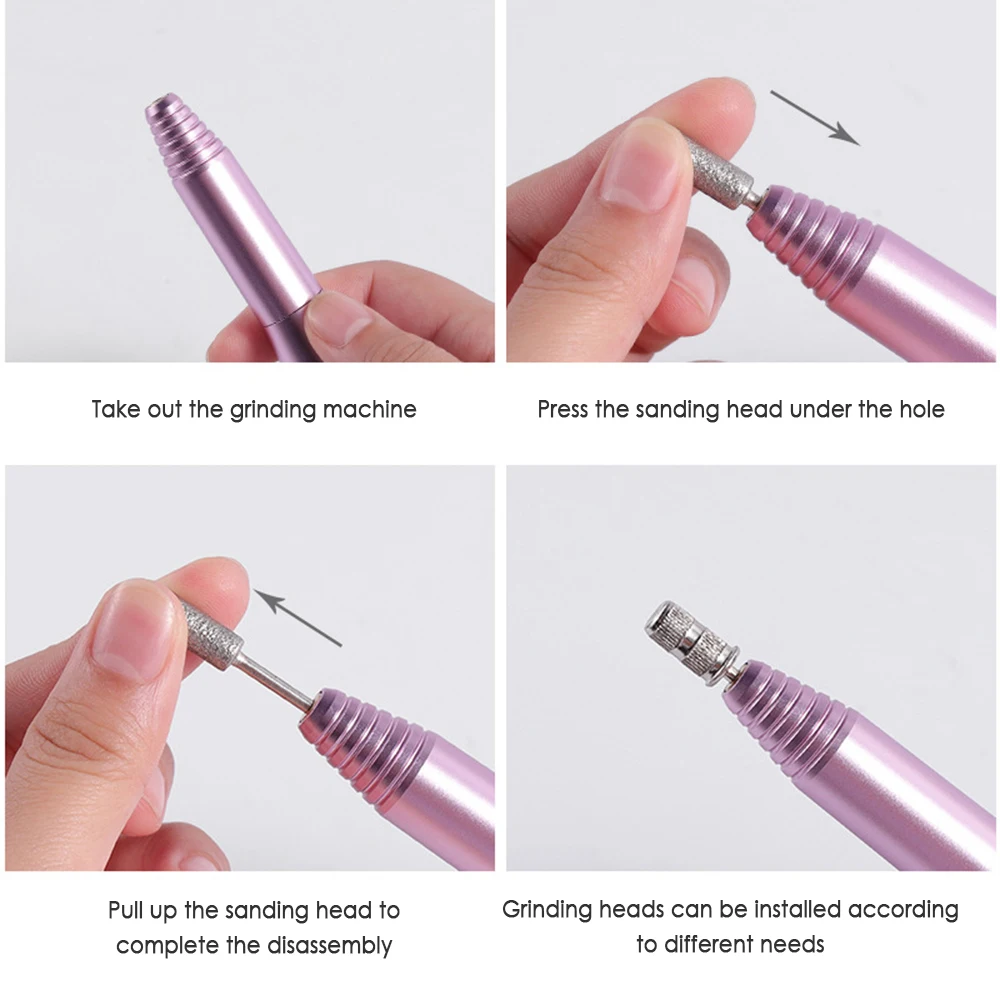 Take out the grinding machine

Press the sanding head under the hole

Pull up the sanding head to complete the disassembly

Grinding heads can be installed according to different needs