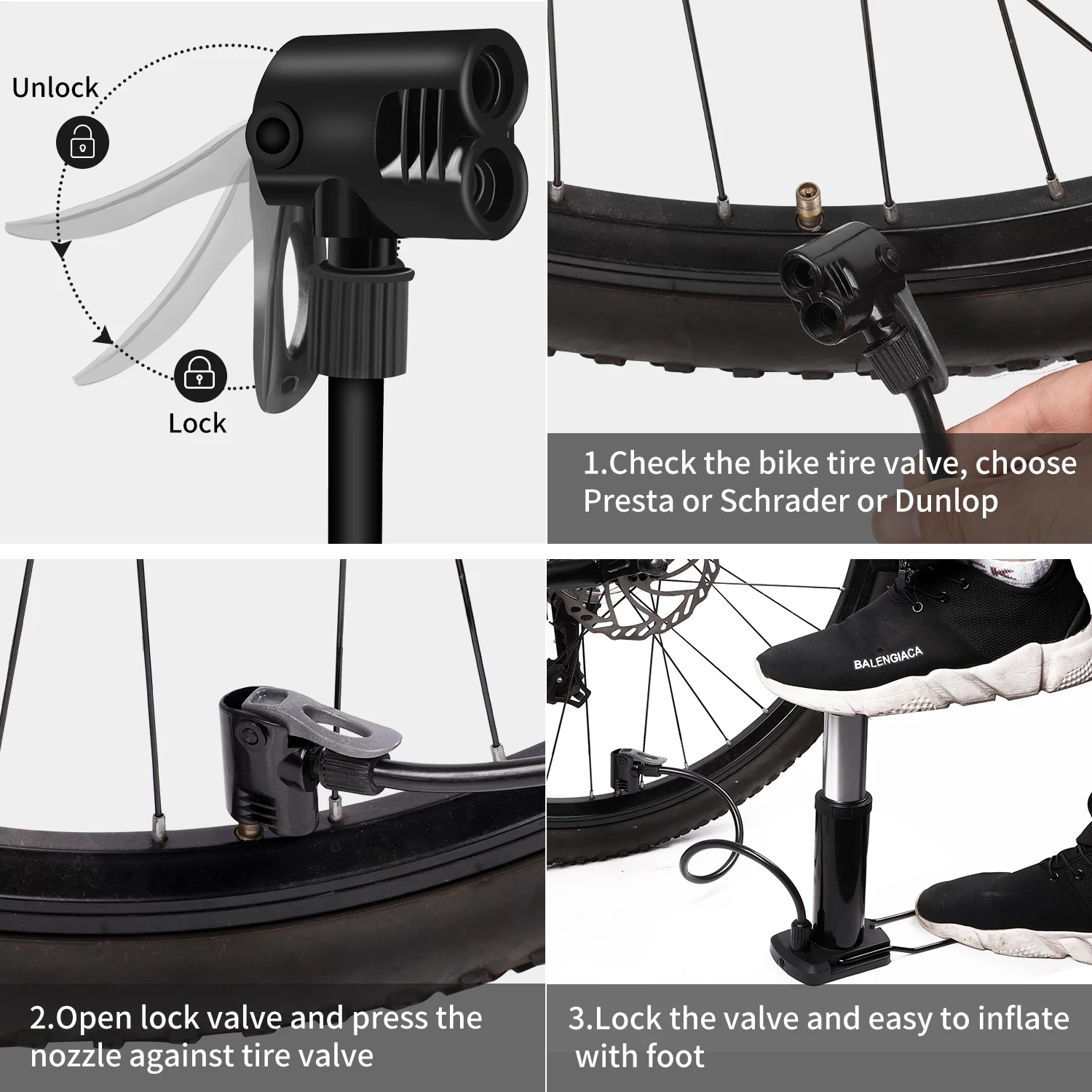 Unlock

Lock

1.Check the bike tire valve, choose Presta or Schrader or Dunlop

2.Open lock valve and press the nozzle against tire valve

BALENGIACA

3.Lock the valve and easy to inflate with foot