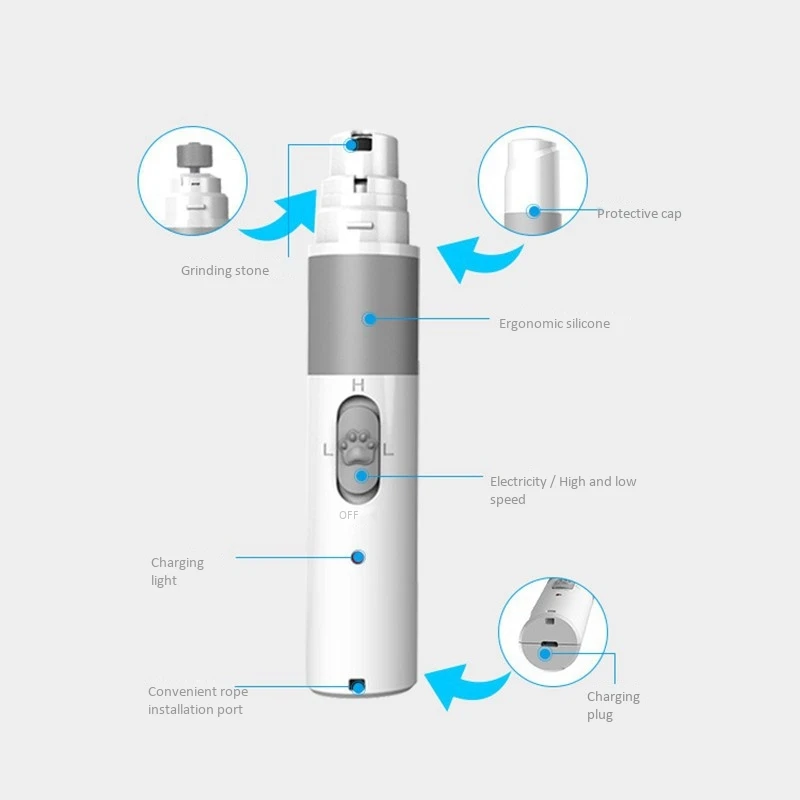 Grinding stone

Protective cap

Ergonomic silicone

H

L

L

OFF

Electricity / High and low speed

Charging light

Convenient rope installation port

Charging plug