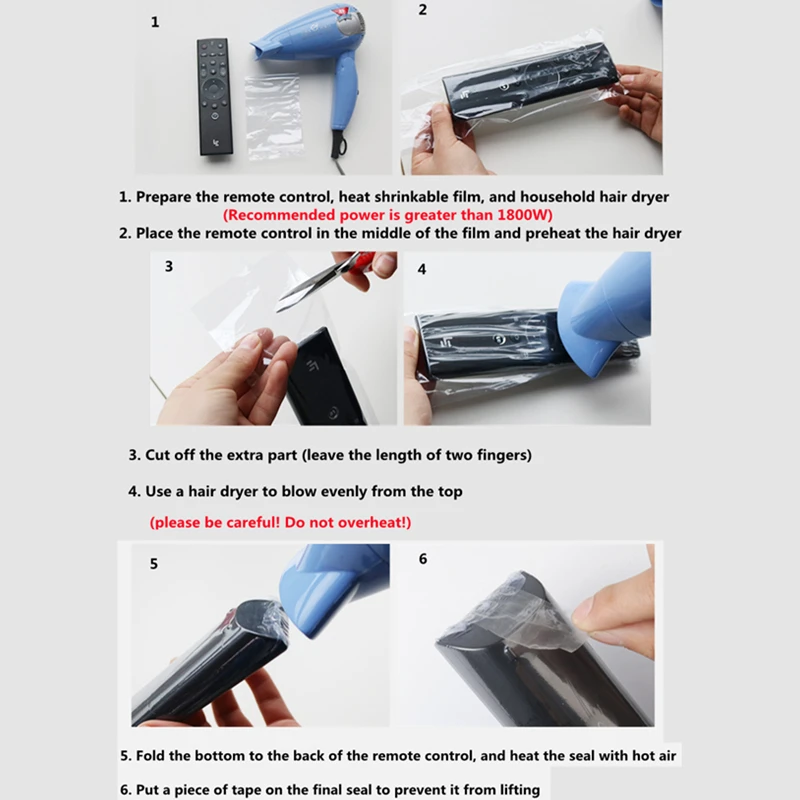 1

2

1. Prepare the remote control, heat shrinkable film, and household hair dryer
(Recommended power is greater than 1800W)
2. Place the remote control in the middle of the film and preheat the hair dryer

3

4

3. Cut off the extra part (leave the length of two fingers)

4. Use a hair dryer to blow evenly from the top

(please be careful! Do not overheat!)

5

6

5. Fold the bottom to the back of the remote control, and heat the seal with hot air

6. Put a piece of tape on the final seal to prevent it from lifting