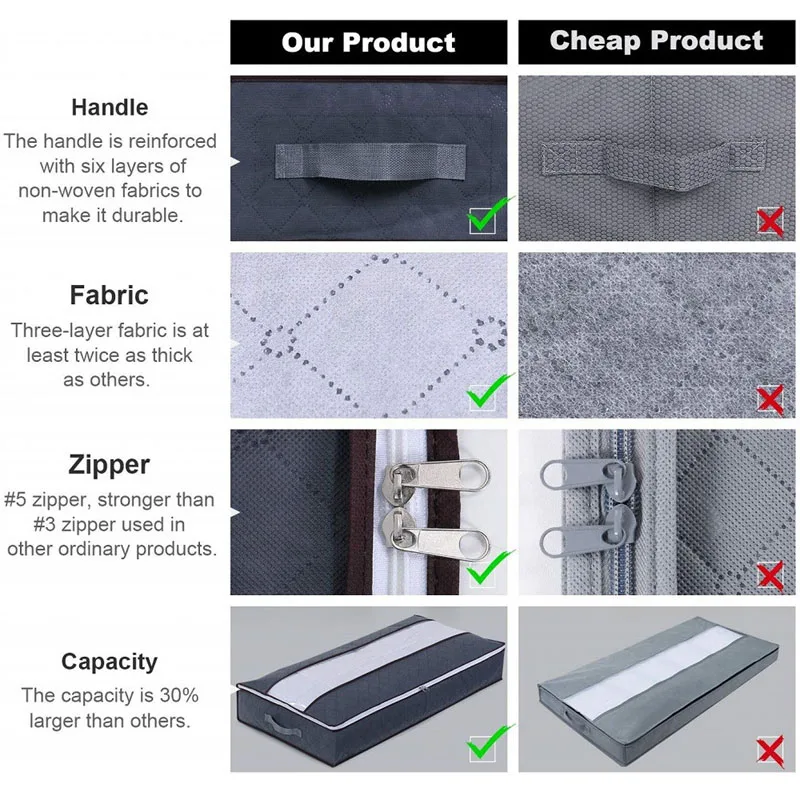 Our Product

Cheap Product

Handle

The handle is reinforced with six layers of non-woven fabrics to make it durable.

Fabric

Three-layer fabric is at least twice as thick as others.

Zipper

#5 zipper, stronger than #3 zipper used in other ordinary products.

Capacity

The capacity is 30% larger than others.