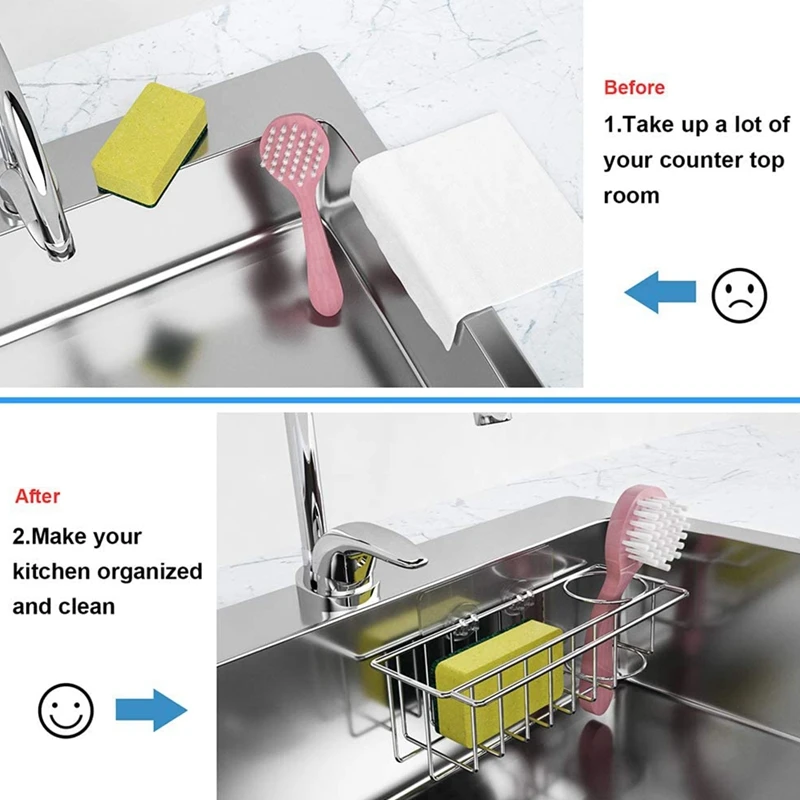 Before

1.Take up a lot of your counter top room

After

2.Make your kitchen organized and clean