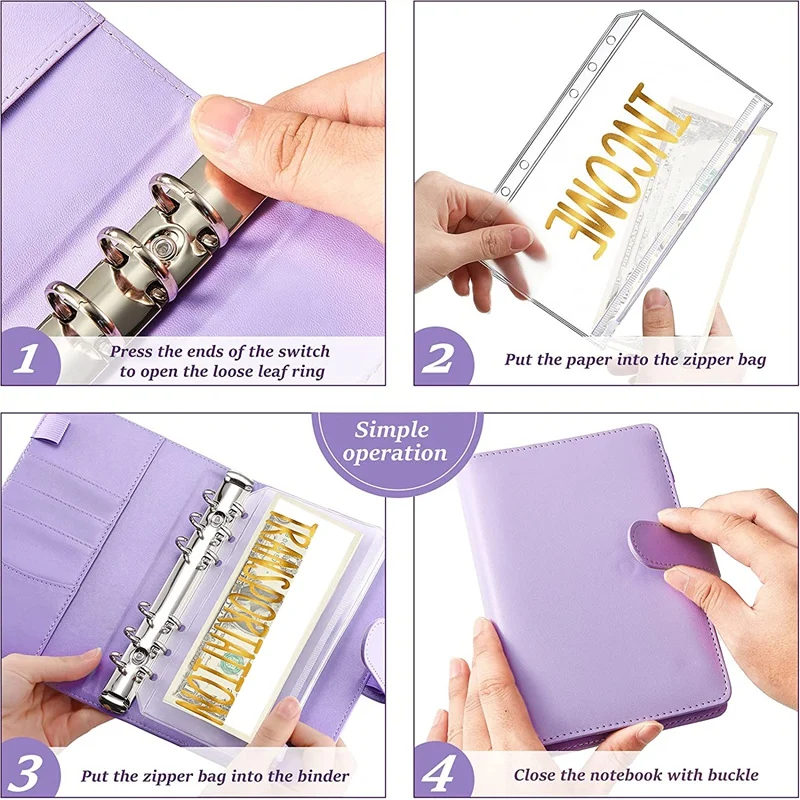 1
Press the ends of the switch to open the loose leaf ring

INCOME

2
Put the paper into the zipper bag

Simple operation

TRANSPORTATION

3
Put the zipper bag into the binder

4
Close the notebook with buckle