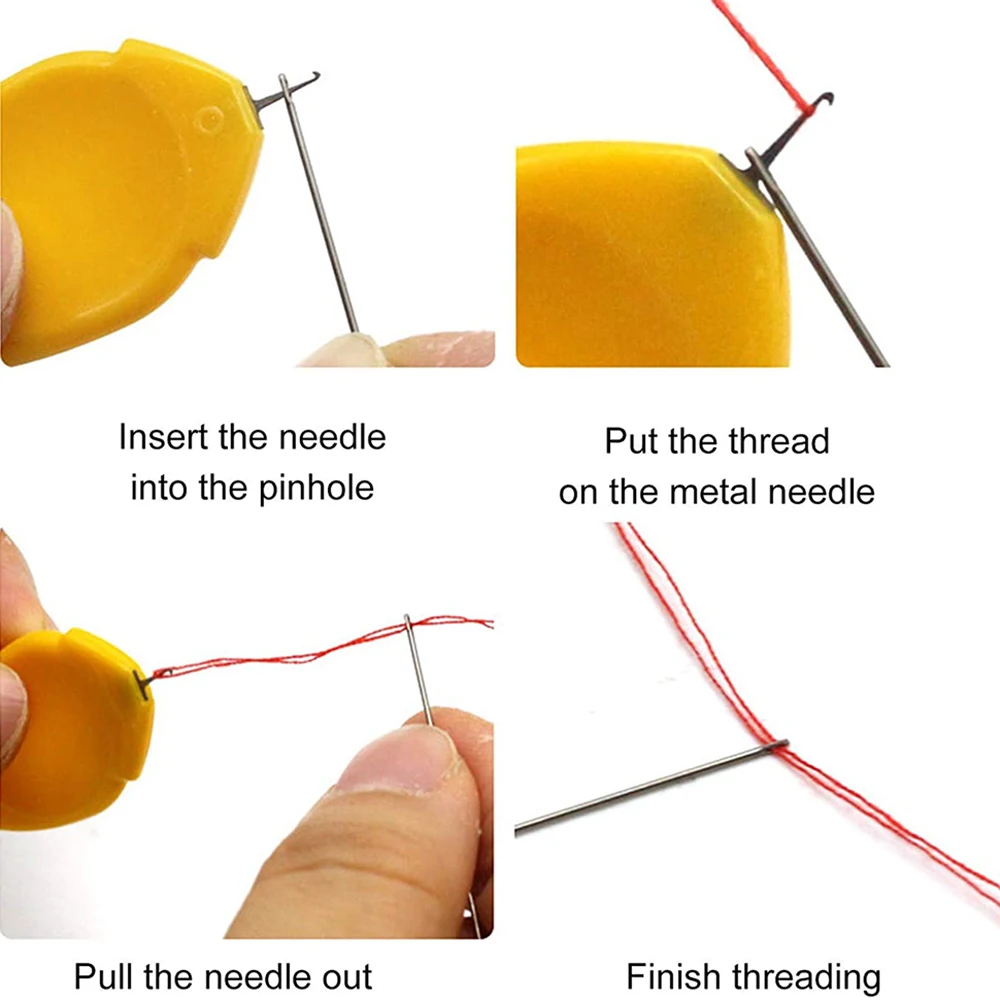 Insert the needle into the pinhole

Put the thread on the metal needle

Pull the needle out

Finish threading