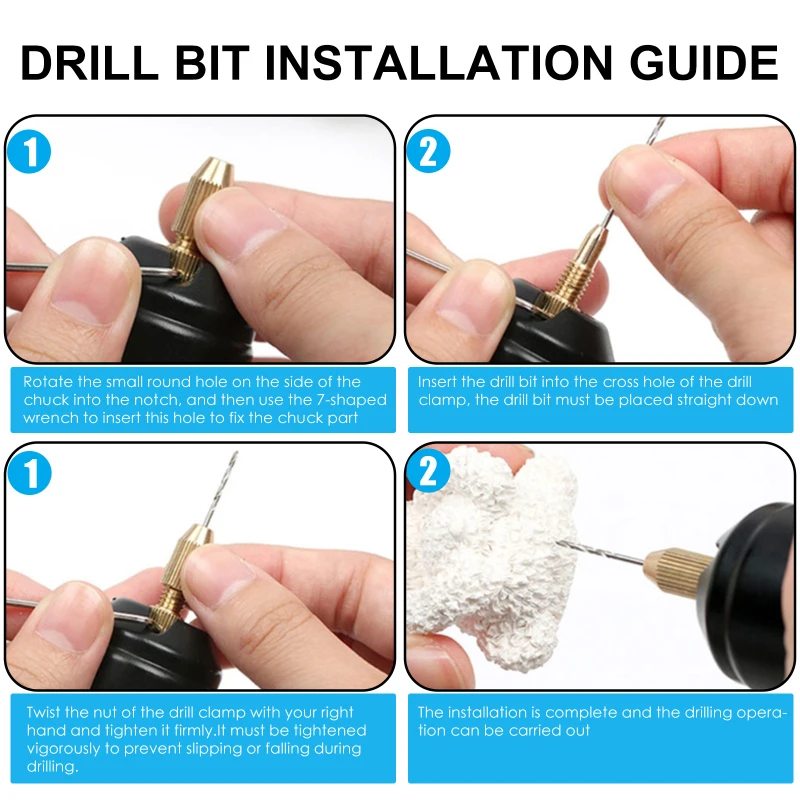 DRILL BIT INSTALLATION GUIDE

1

Rotate the small round hole on the side of the chuck into the notch, and then use the 7-shaped wrench to insert this hole to fix the chuck part

2

Insert the drill bit into the cross hole of the drill clamp, the drill bit must be placed straight down

1

Twist the nut of the drill clamp with your right hand and tighten it firmly.It must be tightened vigorously to prevent slipping or falling during drilling.

2

The installation is complete and the drilling operation can be carried out