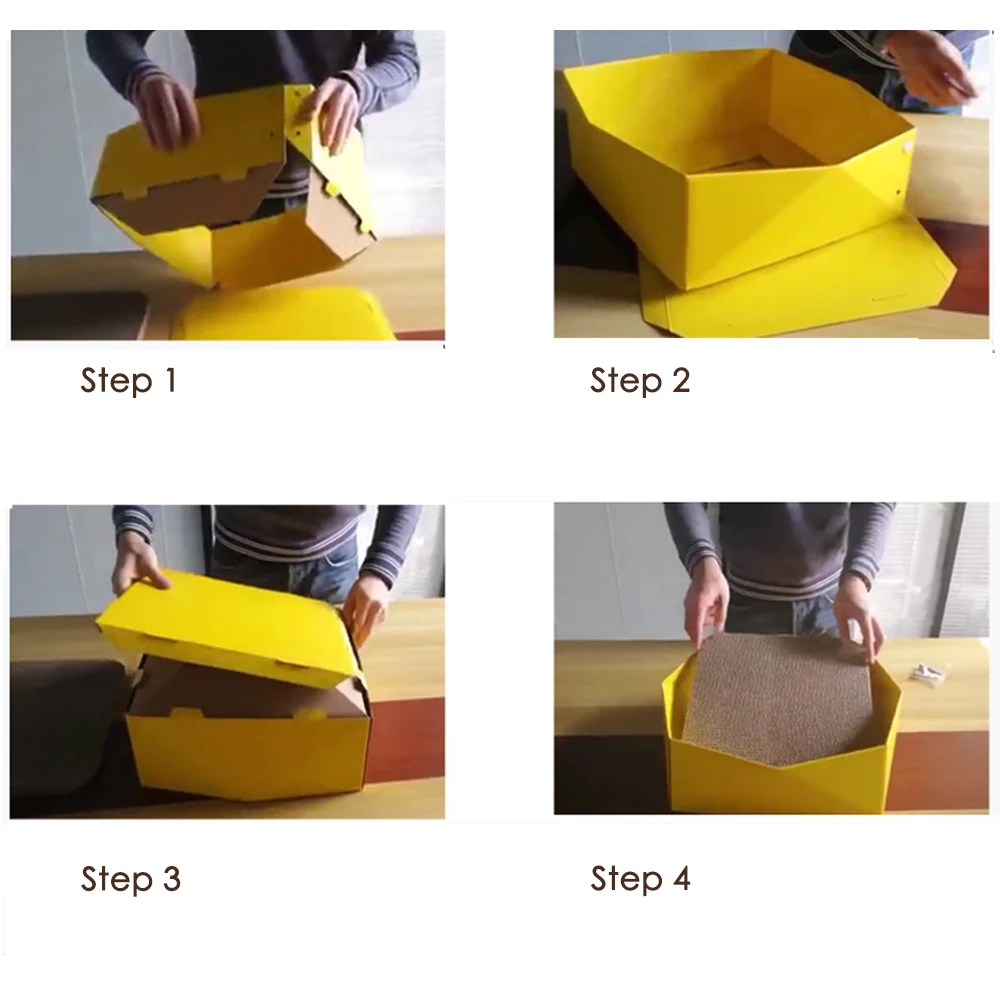 Step 1

Step 2

Step 3

Step 4