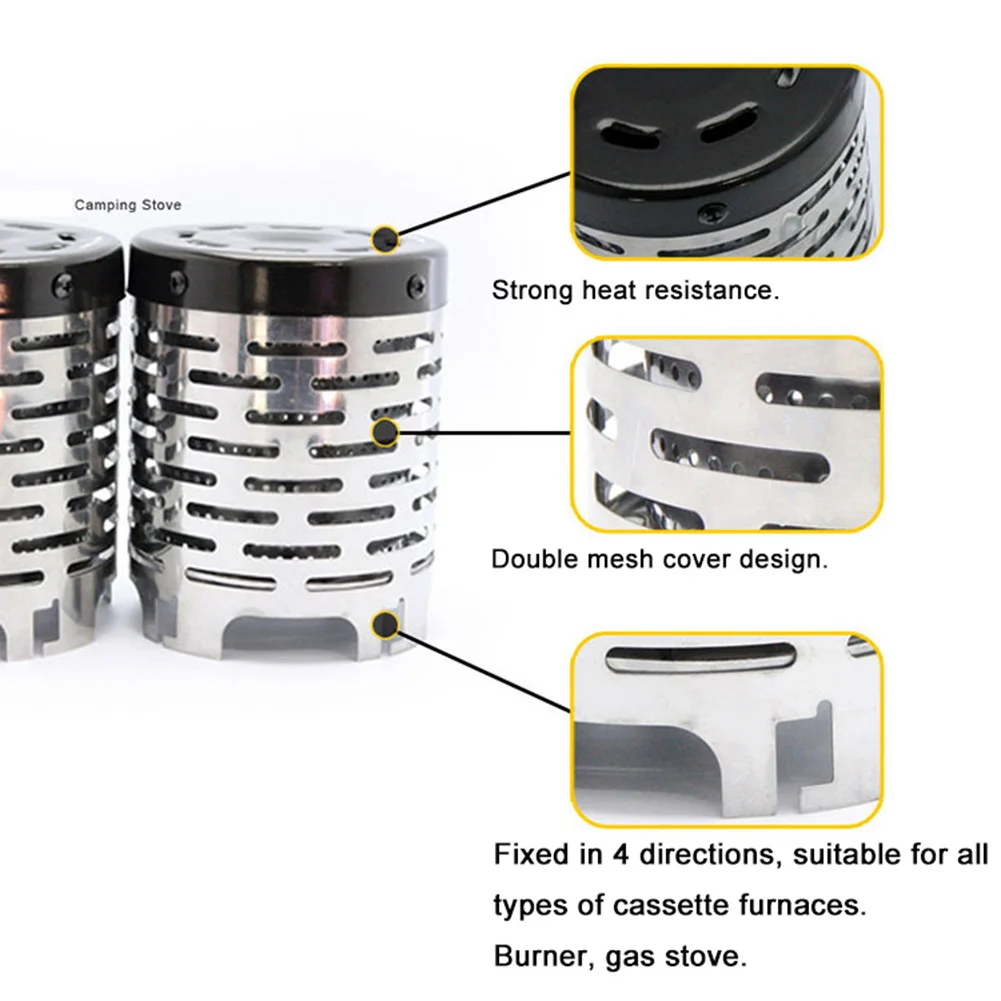 Camping Stove

Strong heat resistance.

Double mesh cover design.

Fixed in 4 directions, suitable for all types of cassette furnaces.

Burner, gas stove.