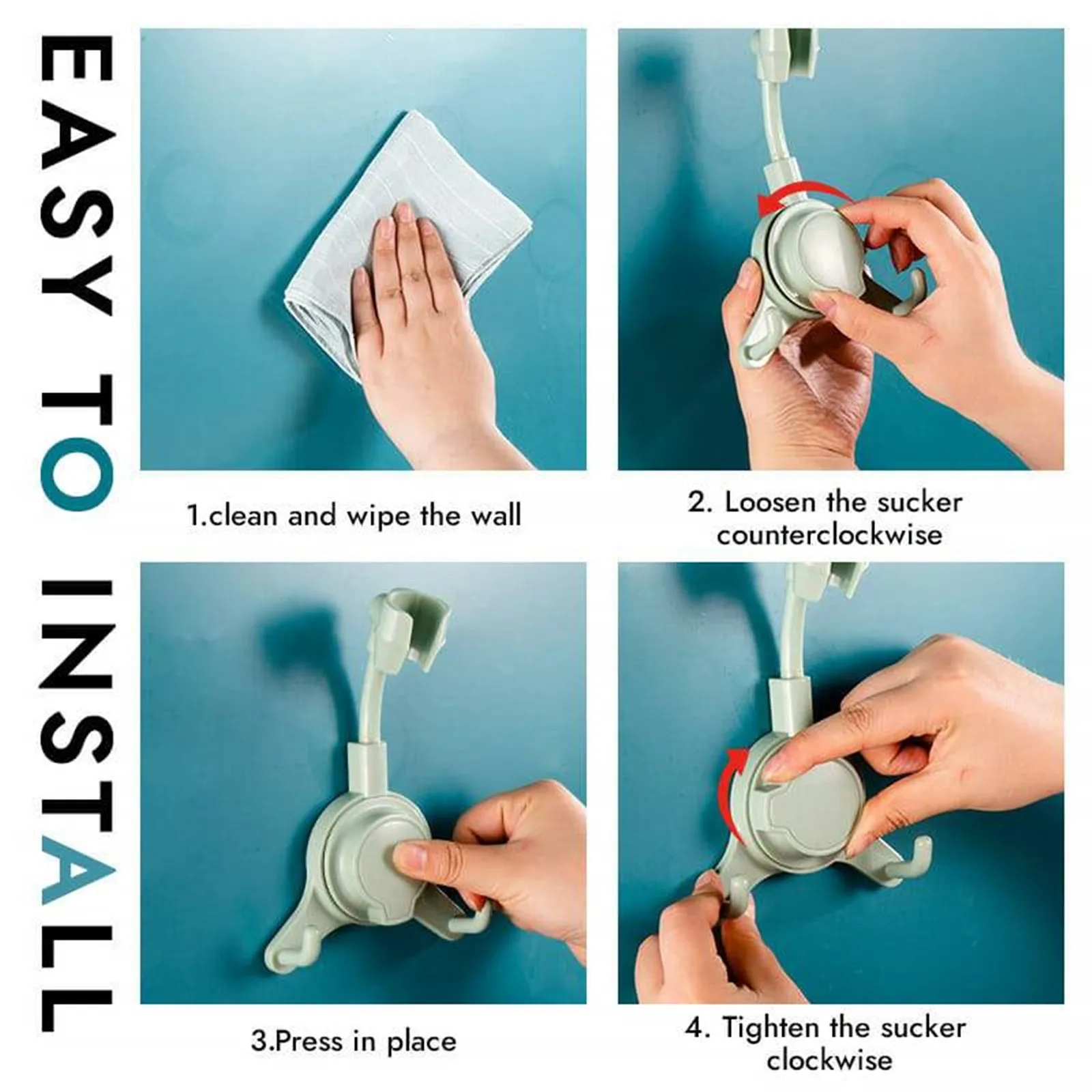 EASY TO INSTALL

1.clean and wipe the wall

2. Loosen the sucker counterclockwise

3.Press in place

4. Tighten the sucker clockwise