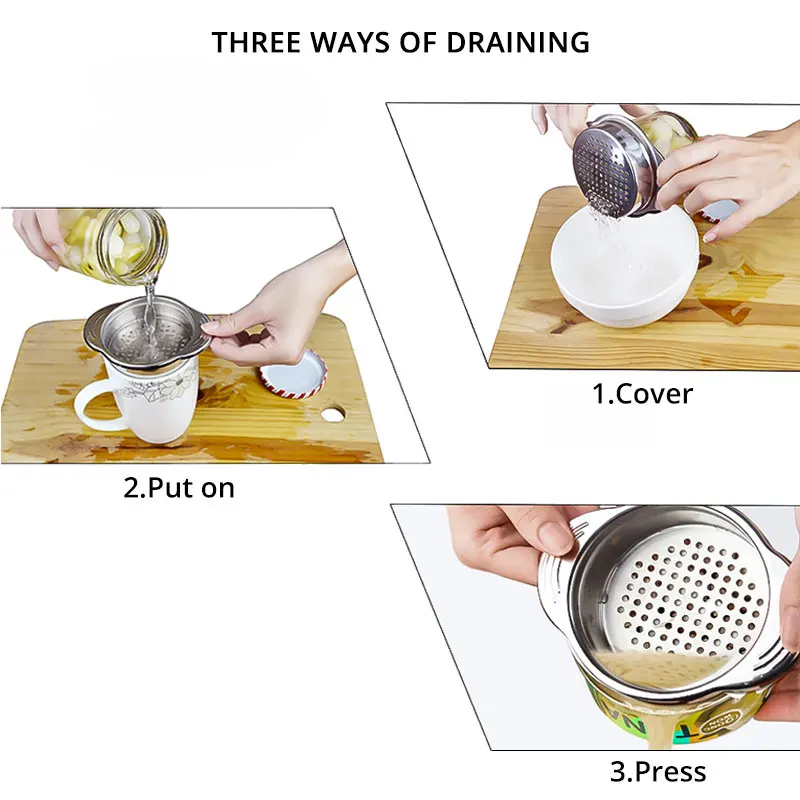 THREE WAYS OF DRAINING

1.Cover

2.Put on

3.Press