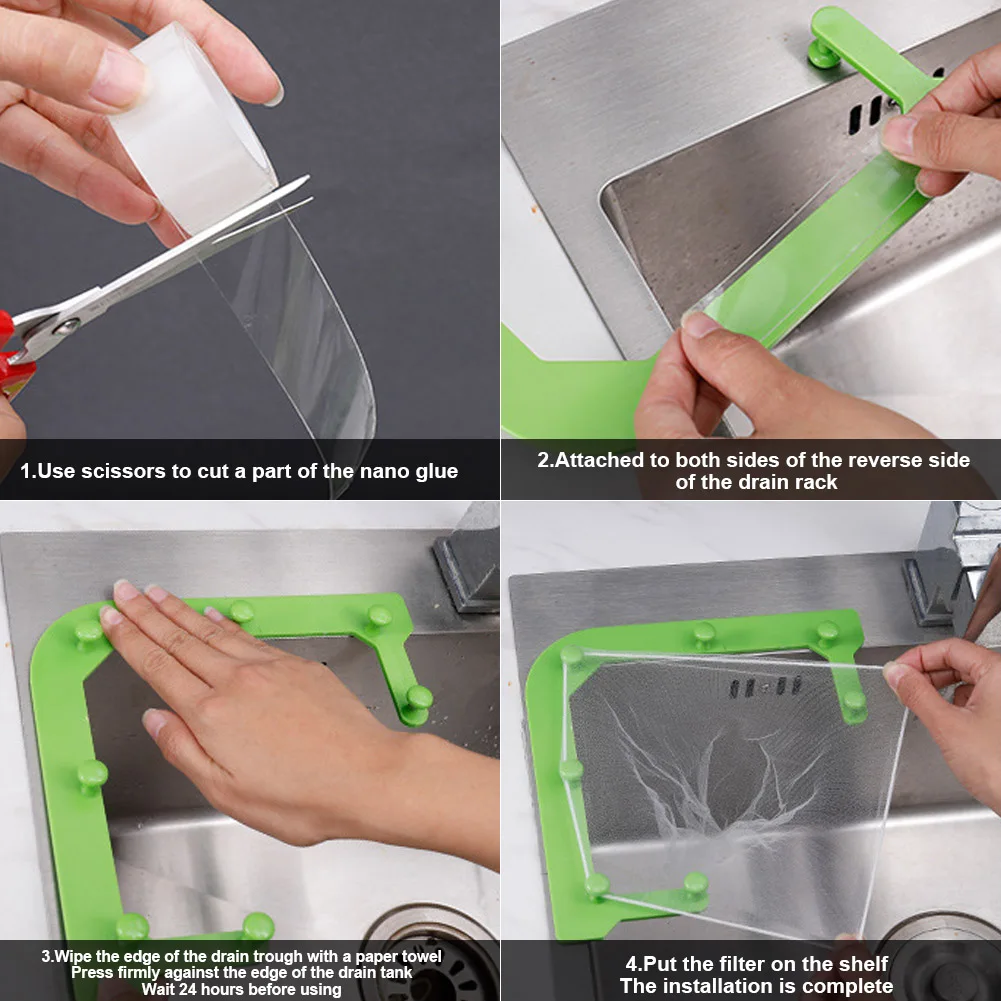 1.Use scissors to cut a part of the nano glue

2.Attached to both sides of the reverse side of the drain rack

3.Wipe the edge of the drain trough with a paper towel
Press firmly against the edge of the drain tank
Wait 24 hours before using

4.Put the filter on the shelf
The installation is complete