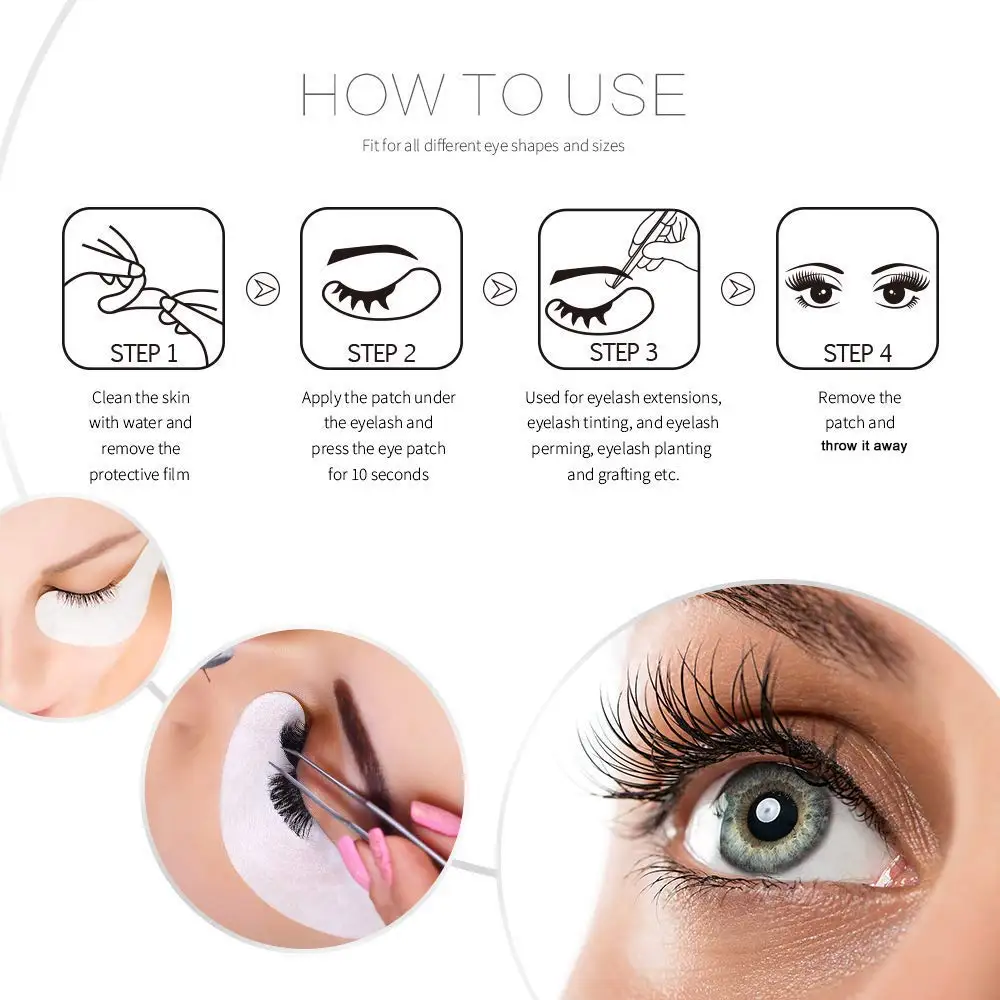 HOW TO USE

Fit for all different eye shapes and sizes

STEP 1

Clean the skin with water and remove the protective film

STEP 2

Apply the patch under the eyelash and press the eye patch for 10 seconds

STEP 3

Used for eyelash extensions, eyelash tinting, and eyelash perming, eyelash planting and grafting etc.

STEP 4

Remove the patch and throw it away