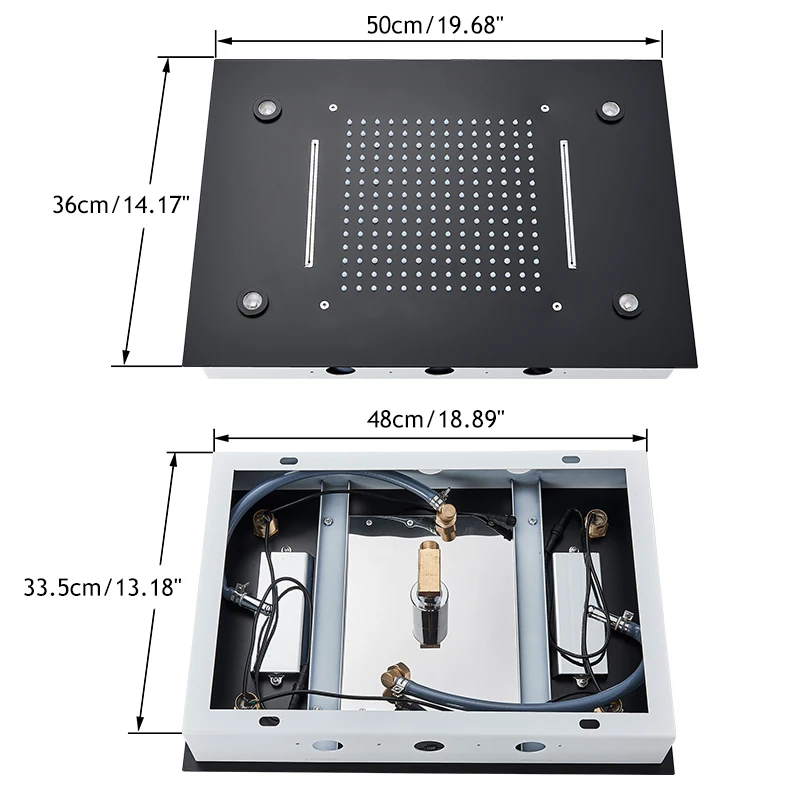 50cm/19.68"

36cm/14.17"

48cm/18.89"

33.5cm/13.18"